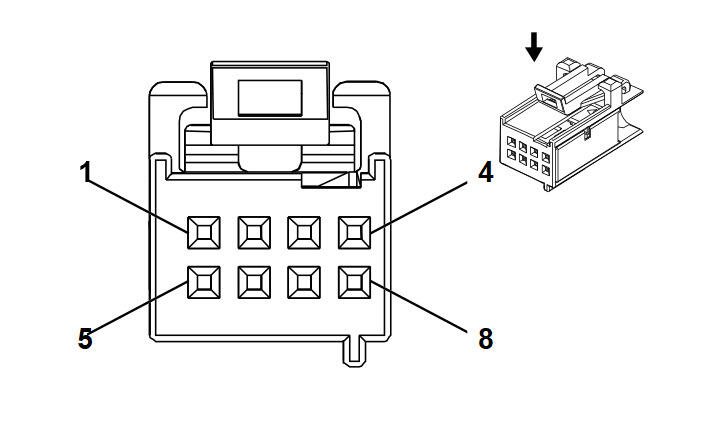 1
4
5
8