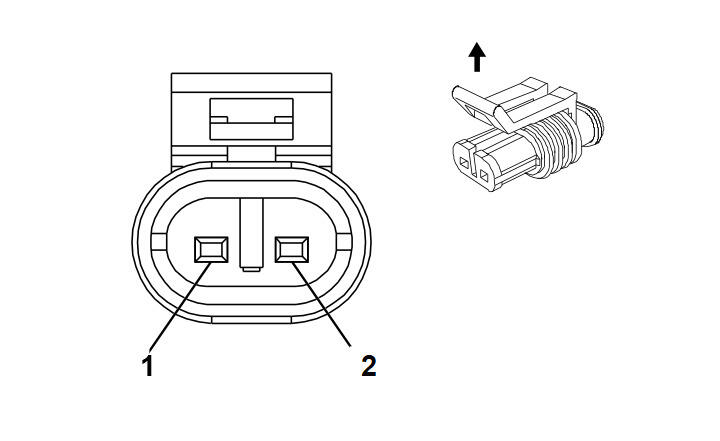 1
2