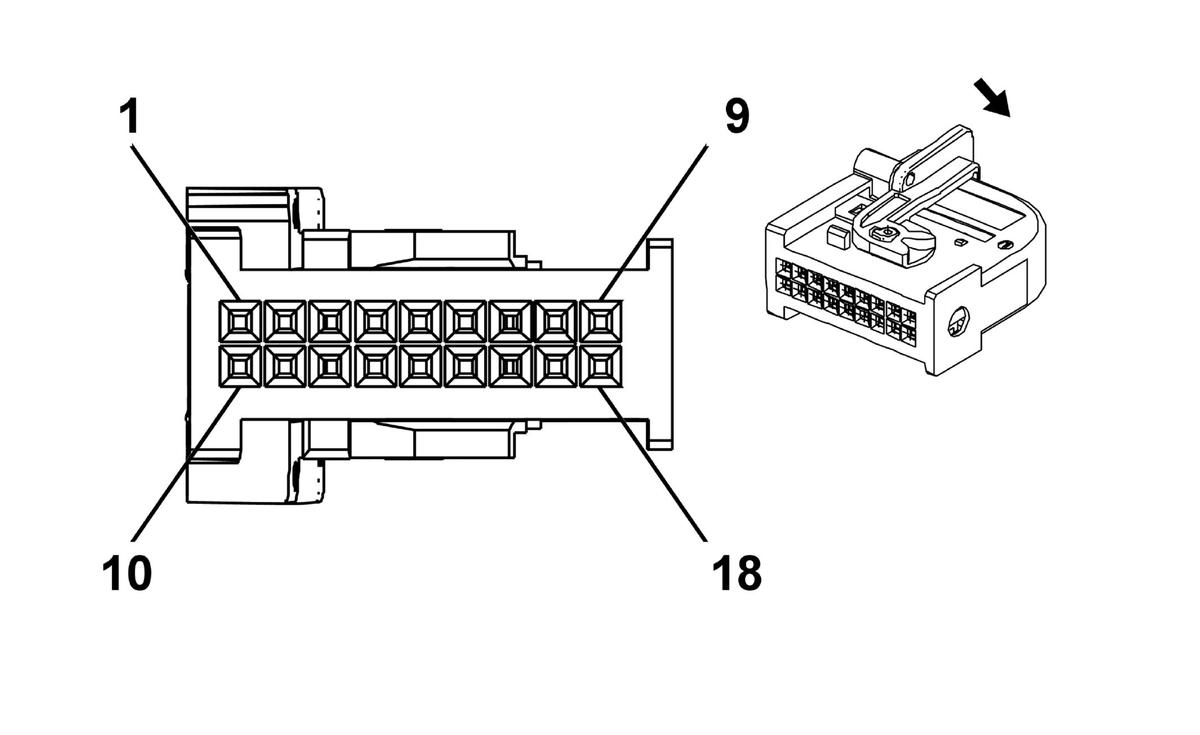 1
9
10
18