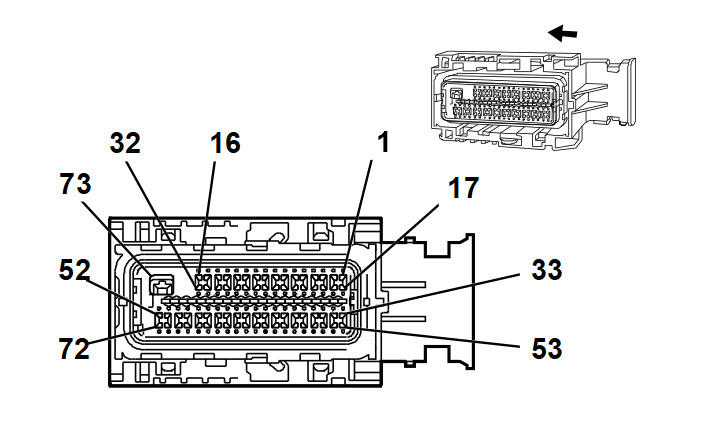 32
16
1
73
17
52
33
72
53