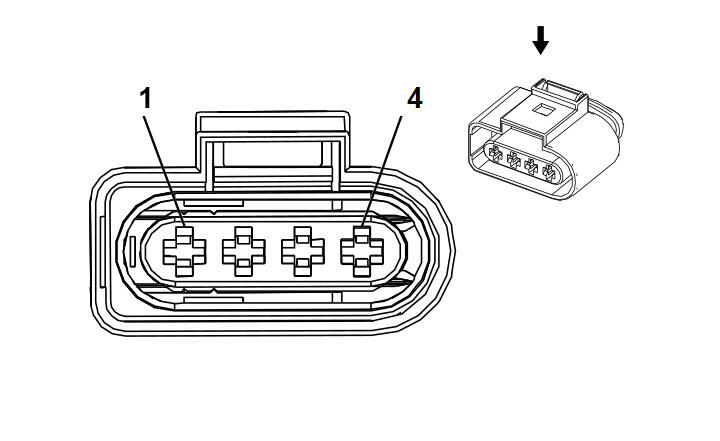 1
4