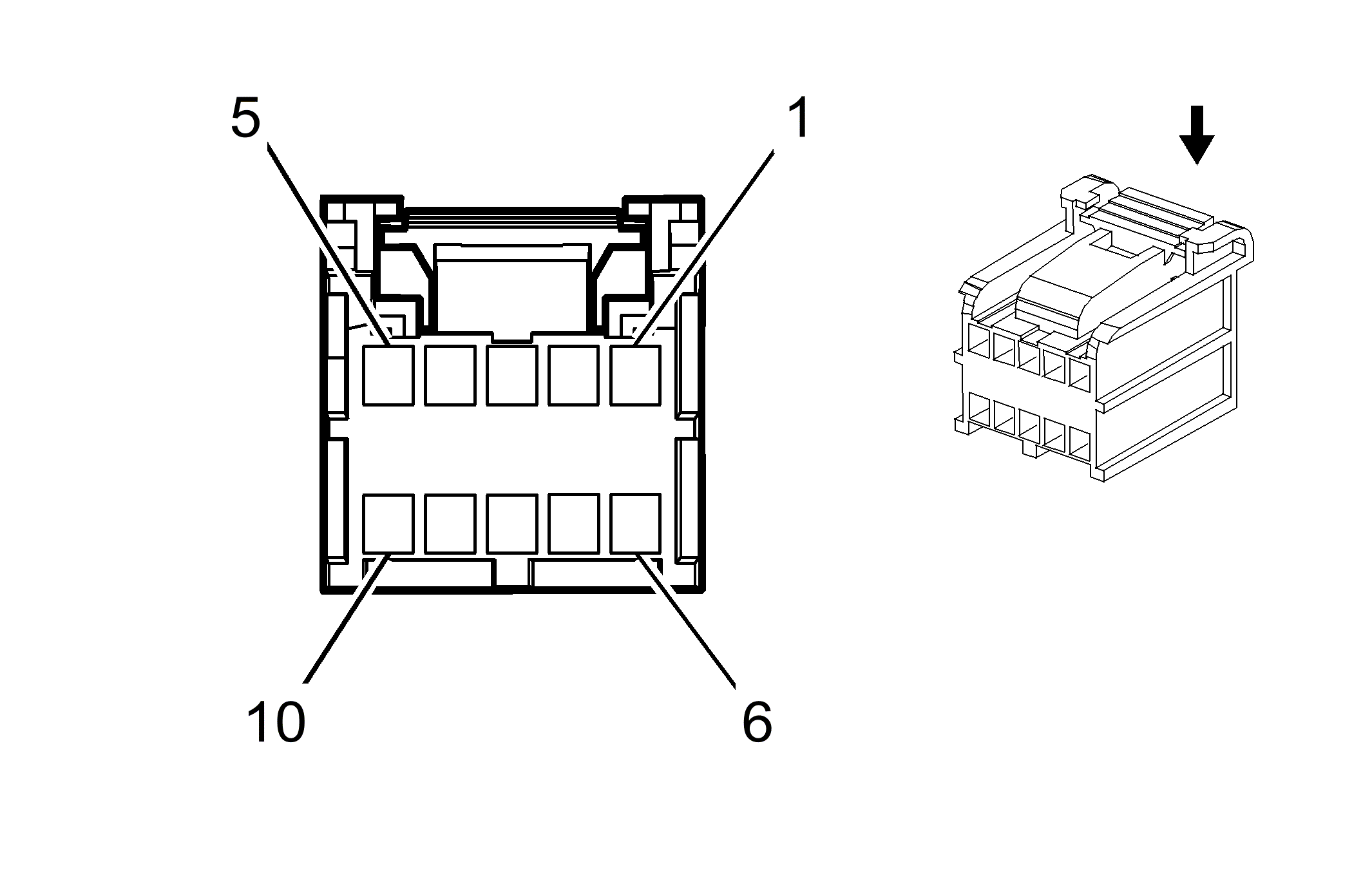 5
1
10
6