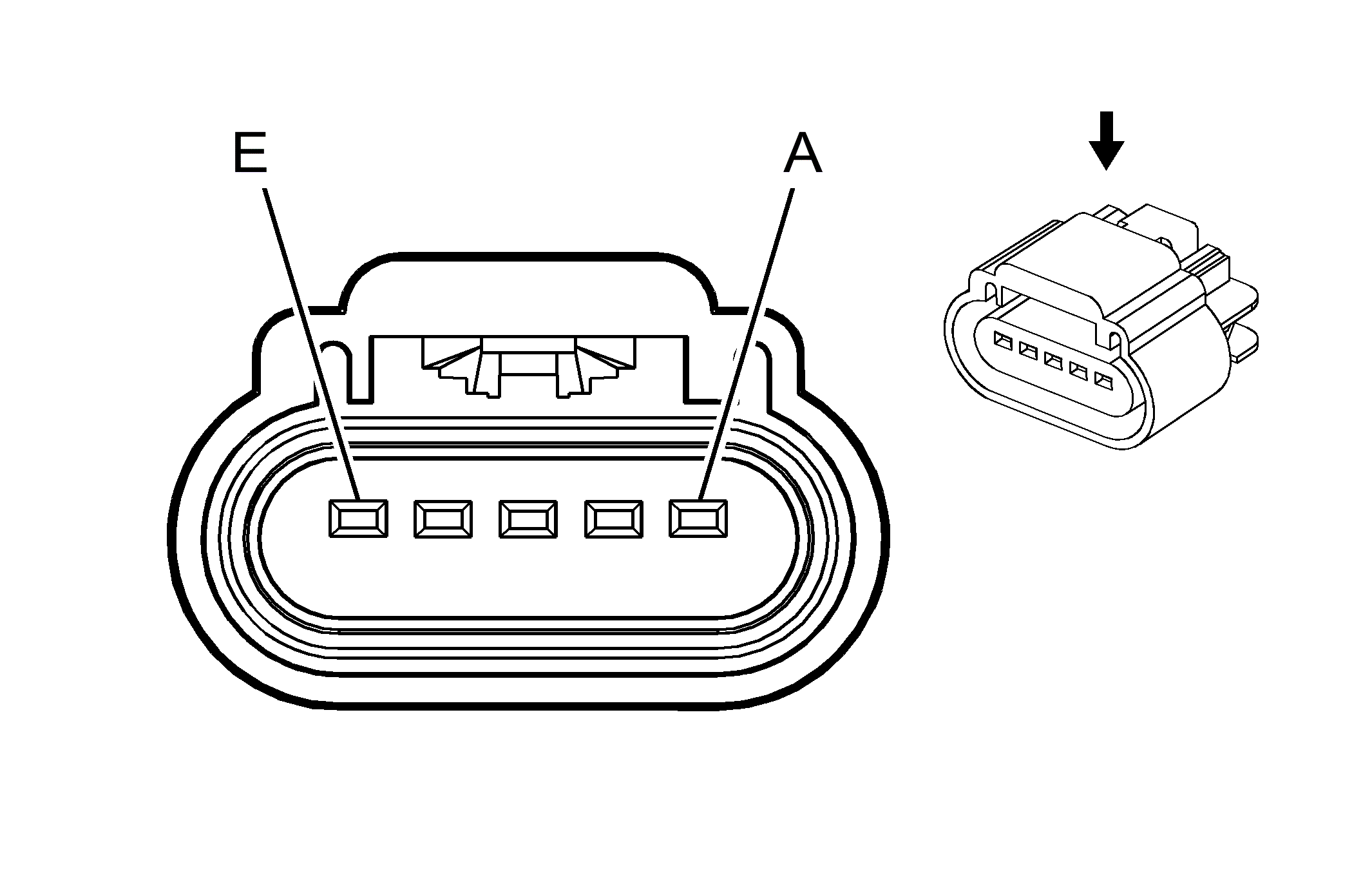 E
A