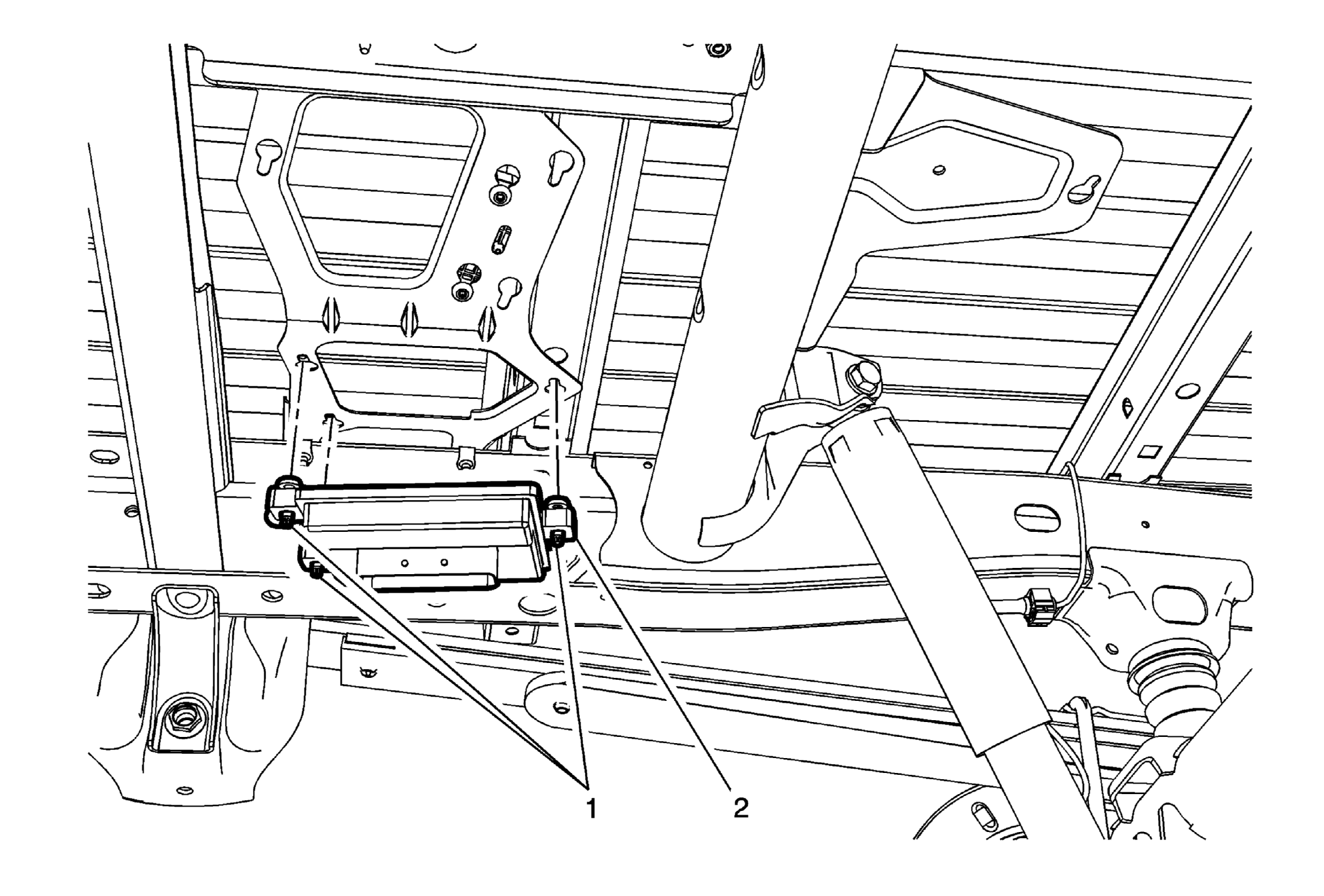 1
2