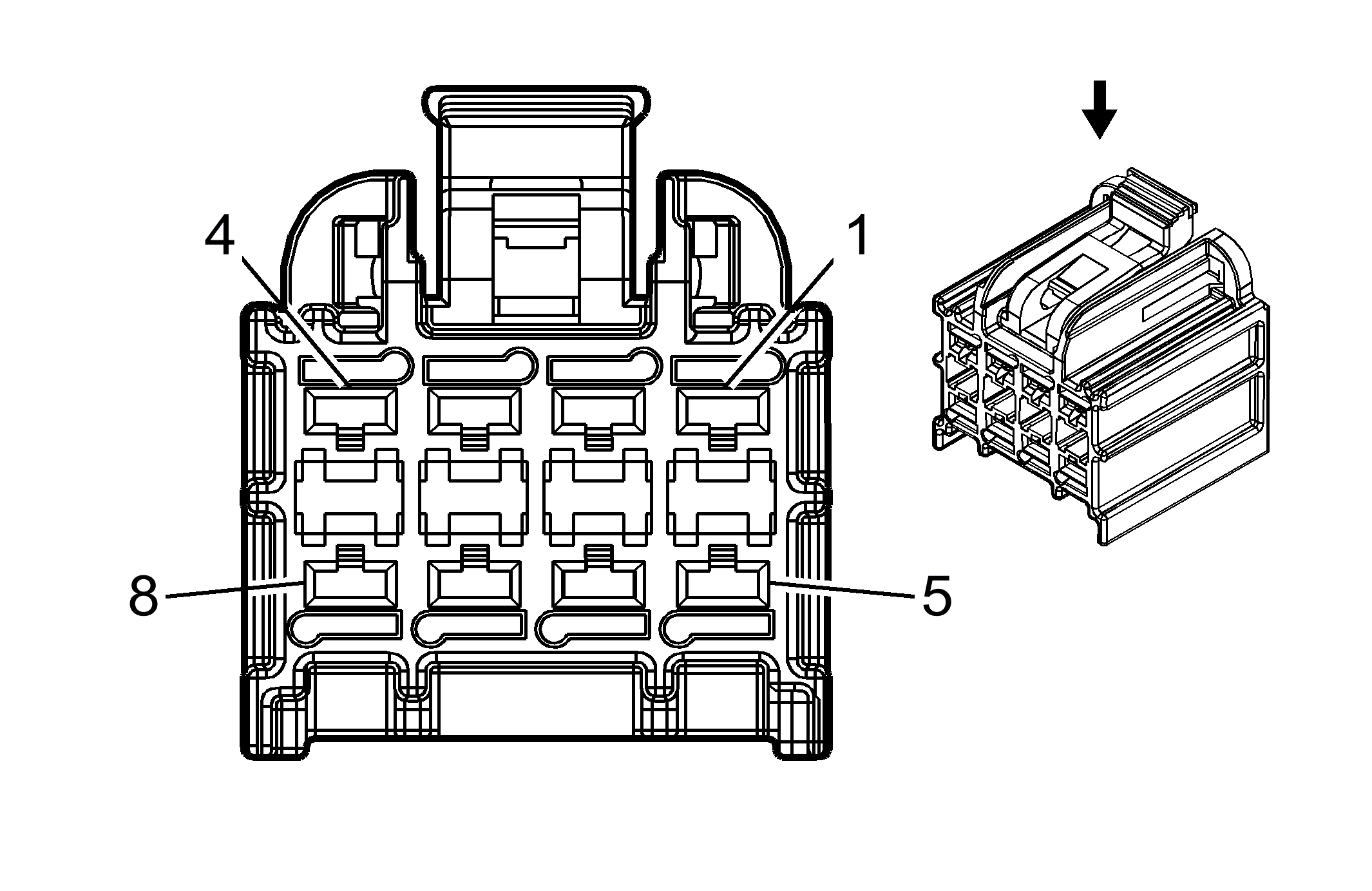 4
1
8
5