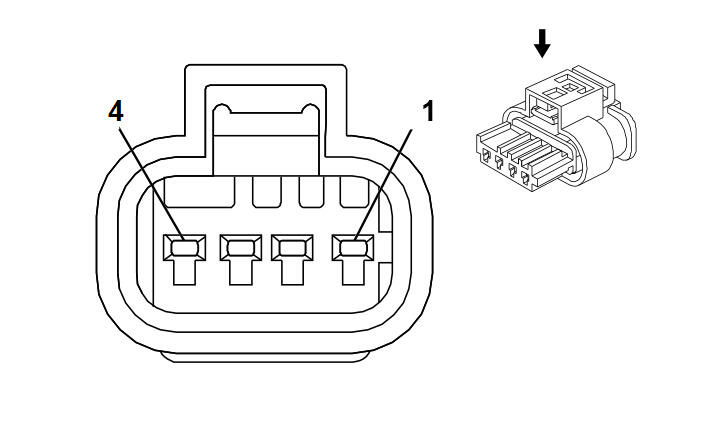 4
1