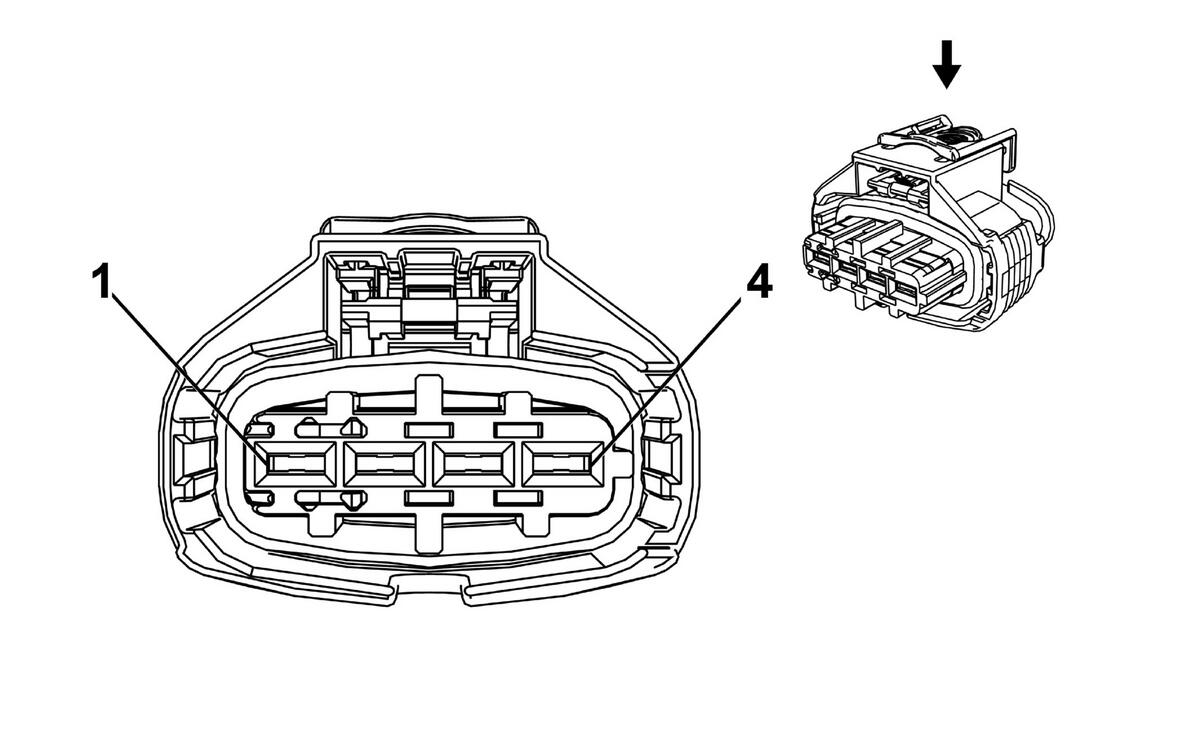 1
4