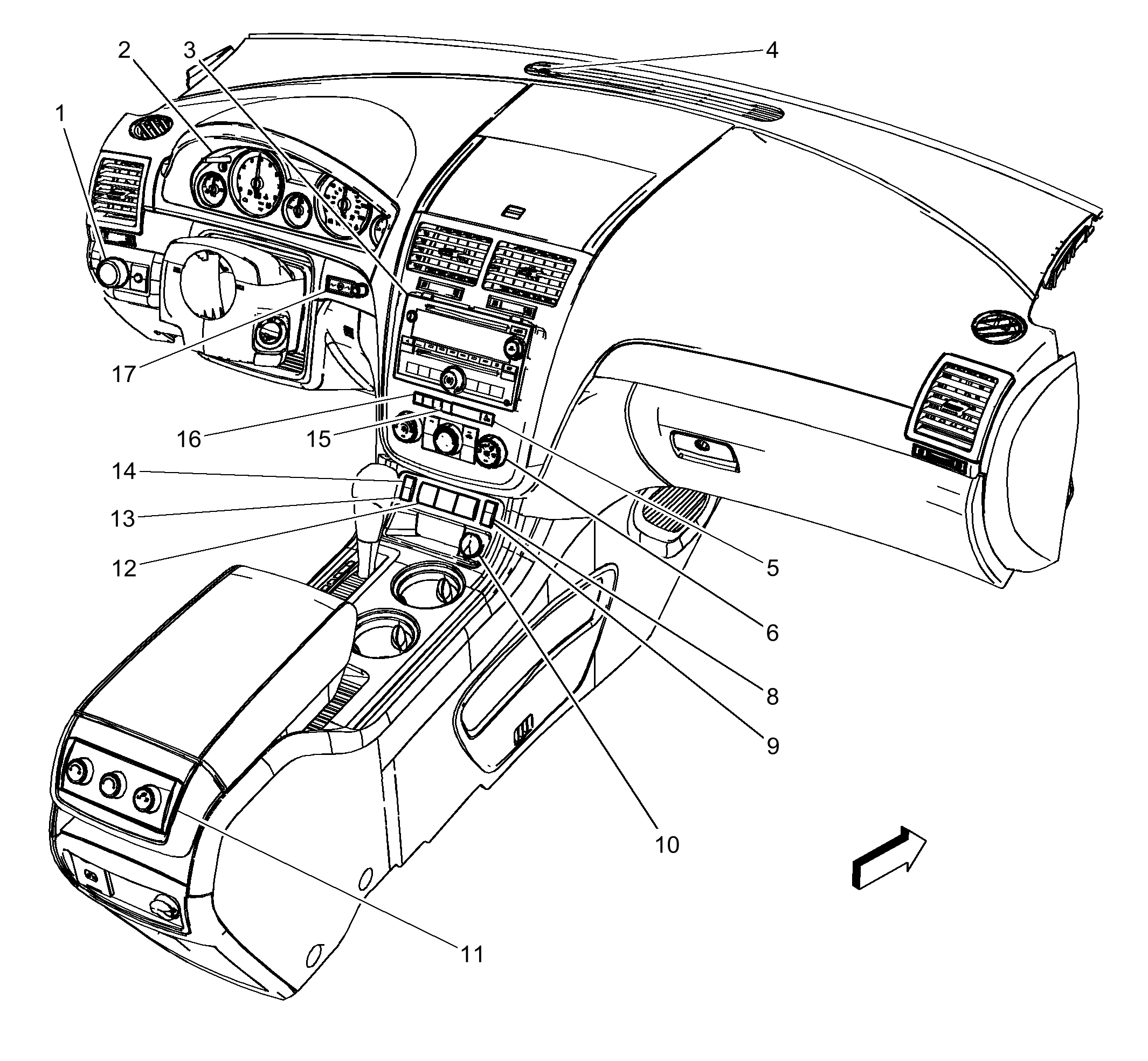 2
3
4
1
17
16
15
14
13
12
5
6
8
9
10
11