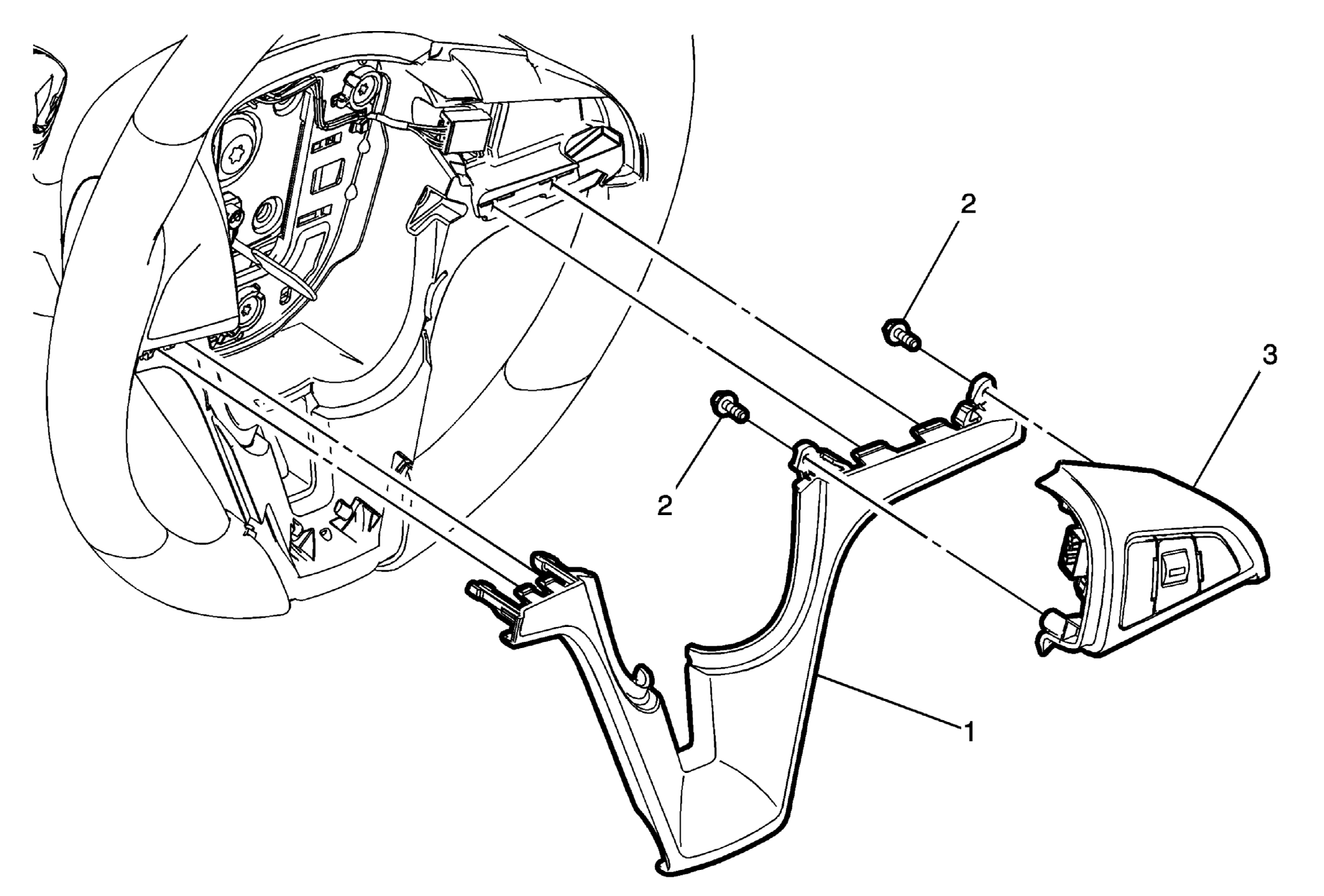 2
3
2
1