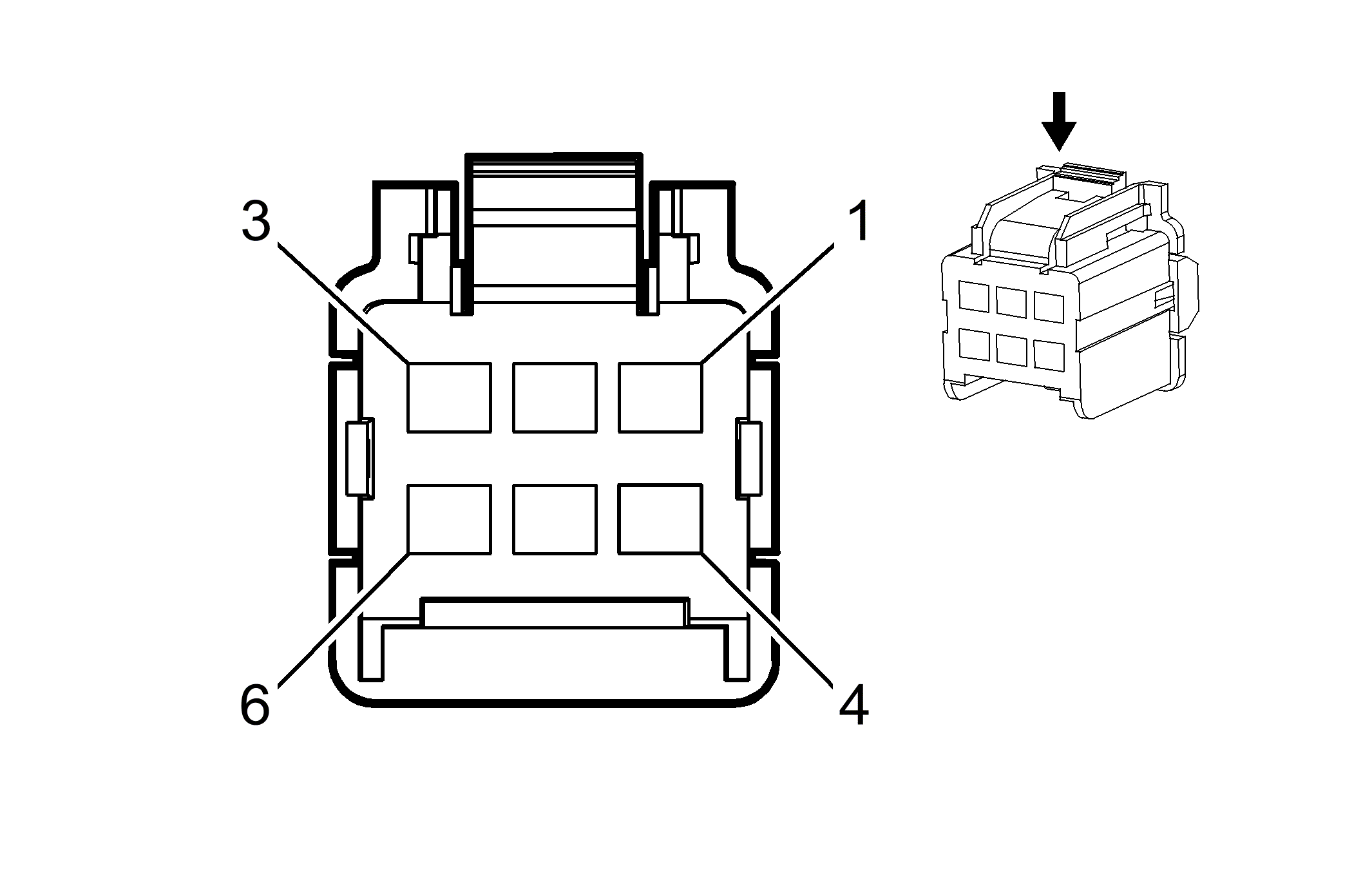 3
1
6
4