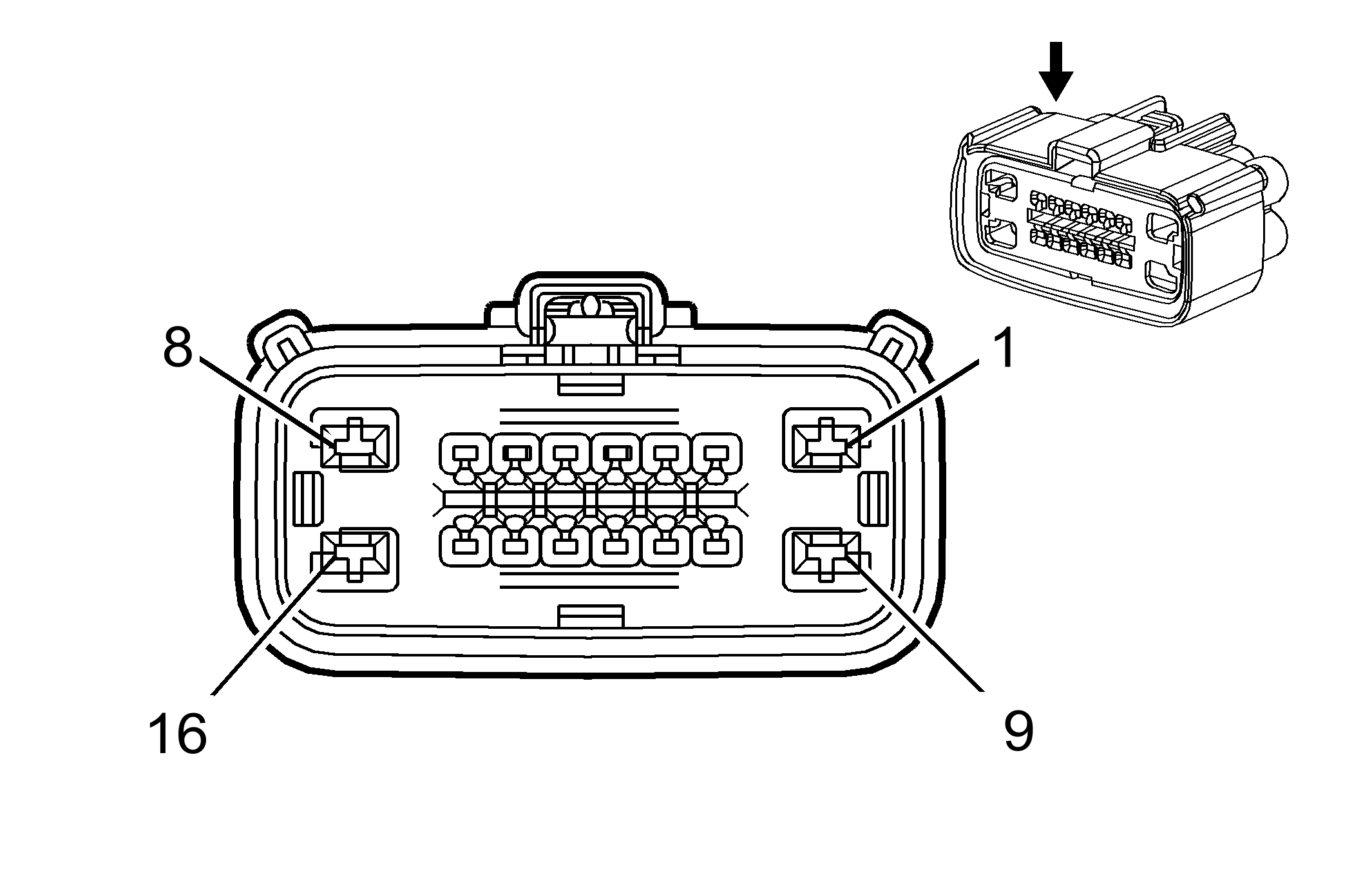 8
1
16
9