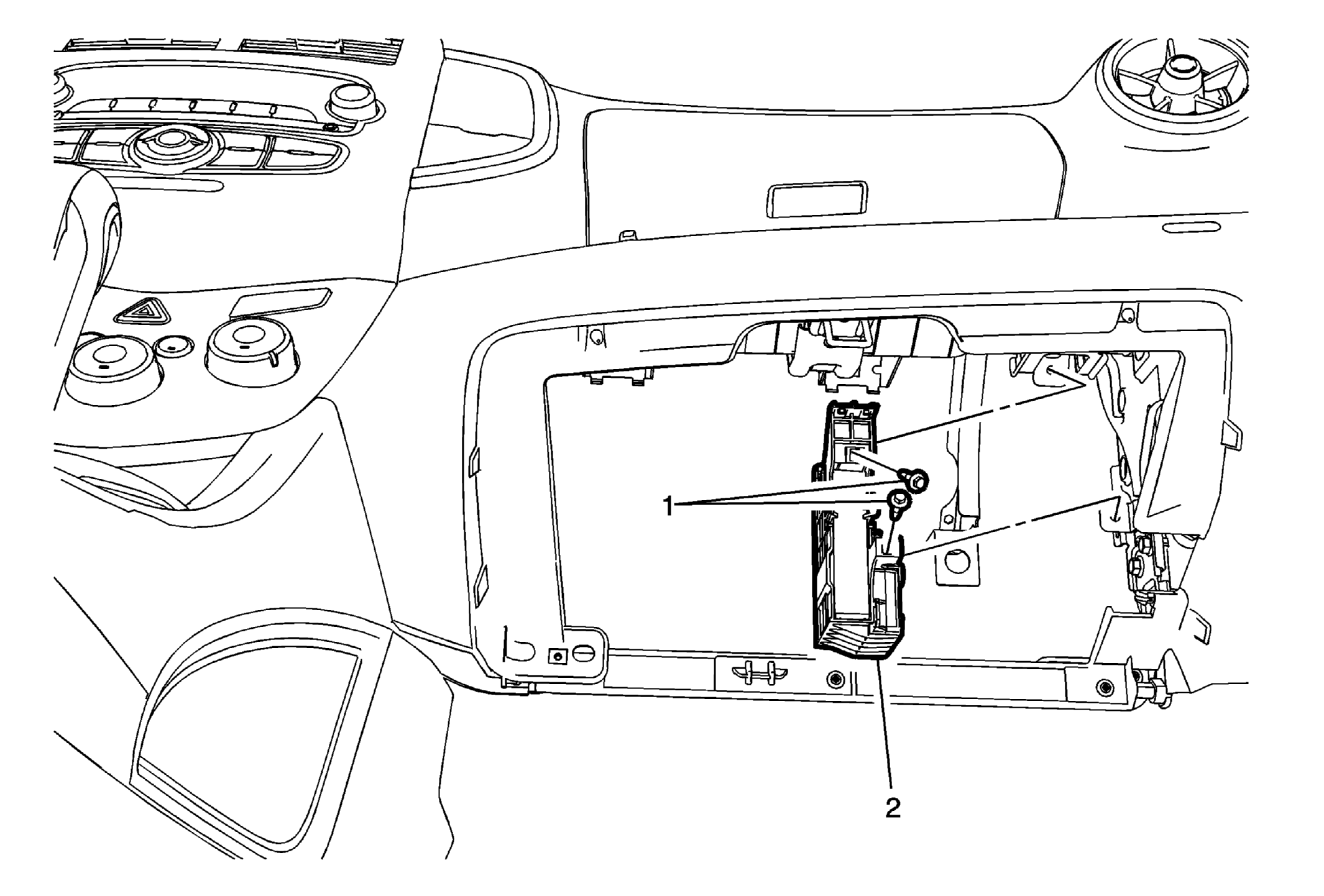 1
2