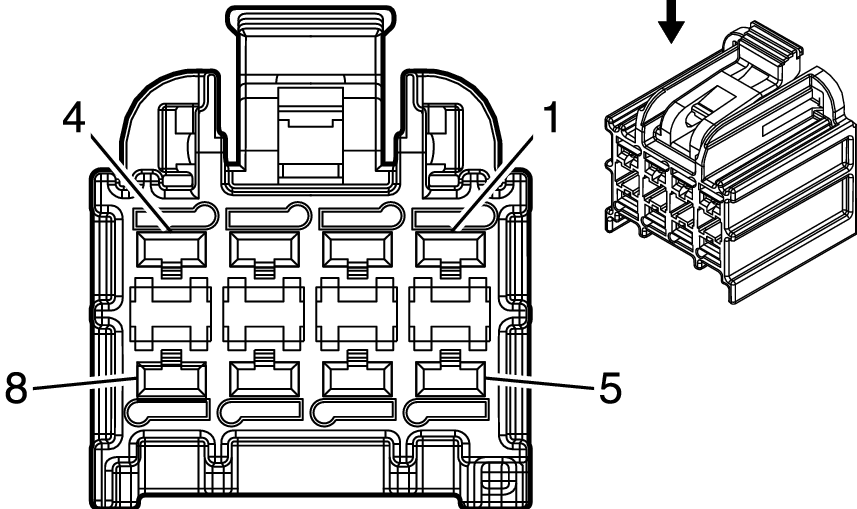 4
1
8
5