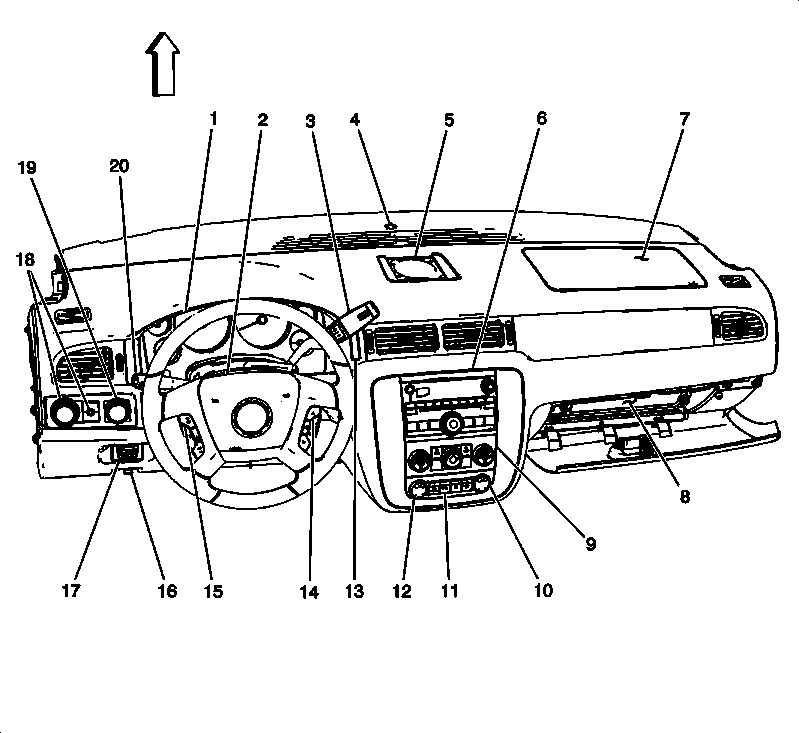 1 2 3 4 5 6 7
19 20
18
8
9
17 16 15 14 13 12 11 10