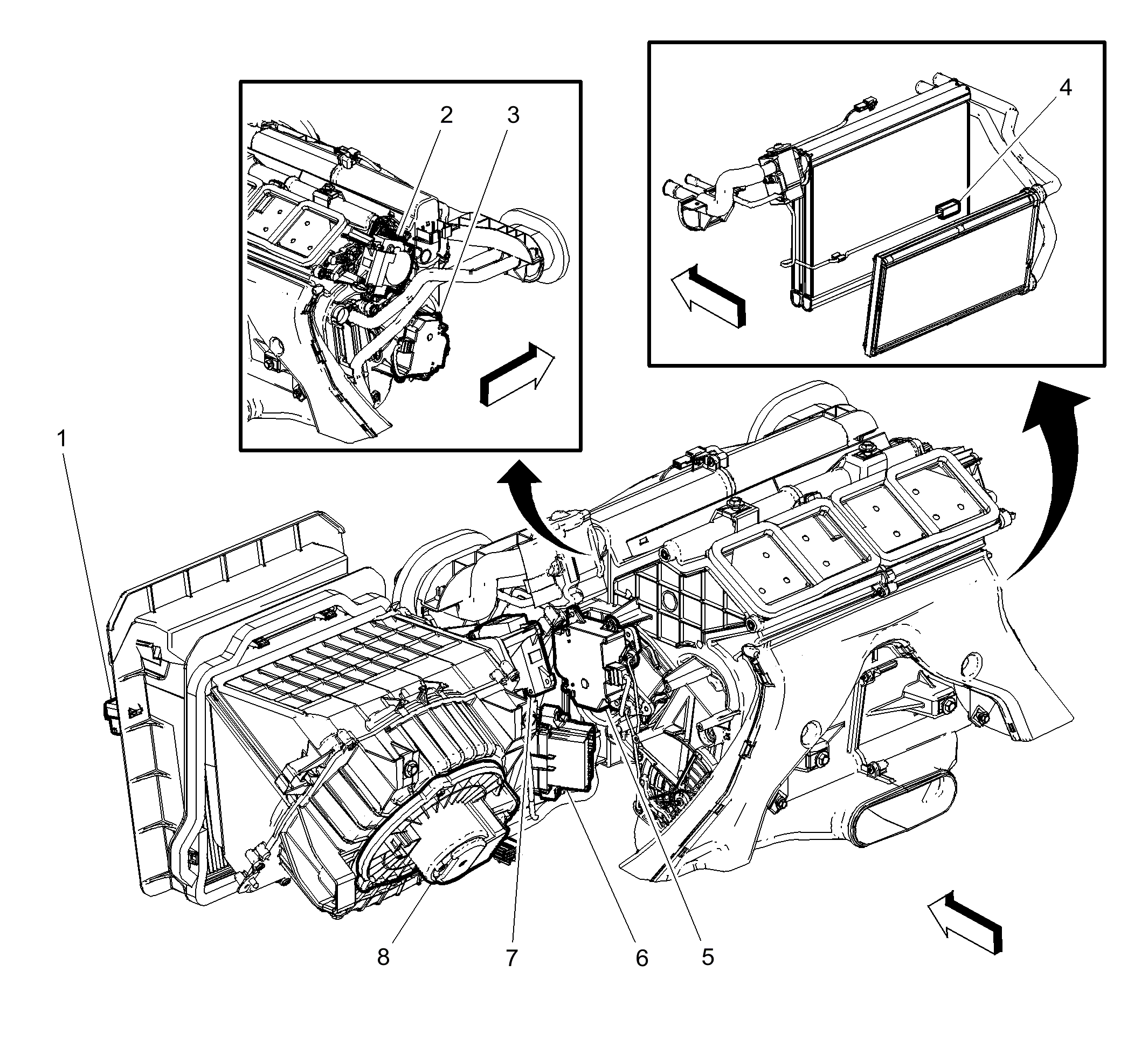 2
3
4
1
8
7
6
5