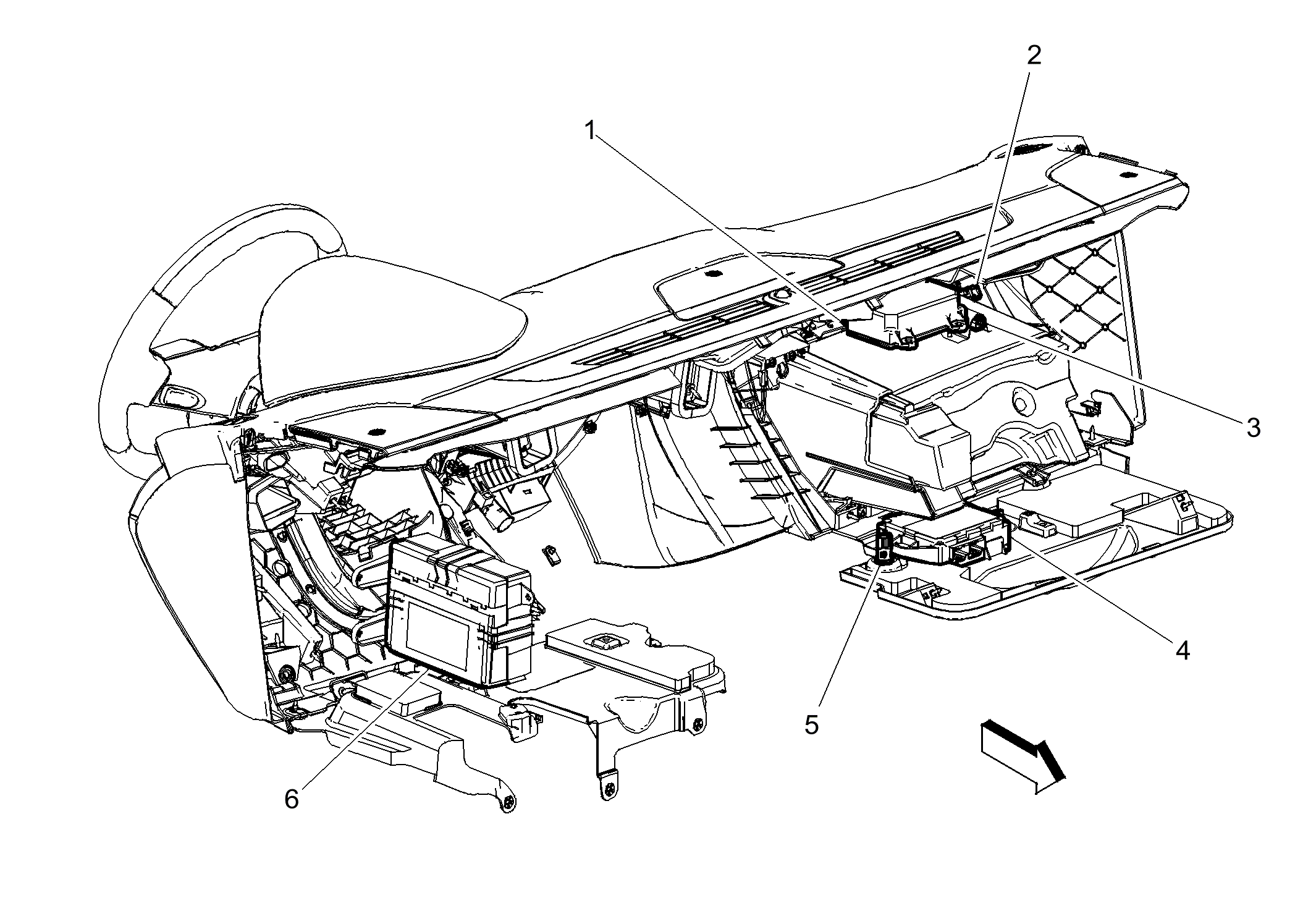 2
1
3
4
5
6