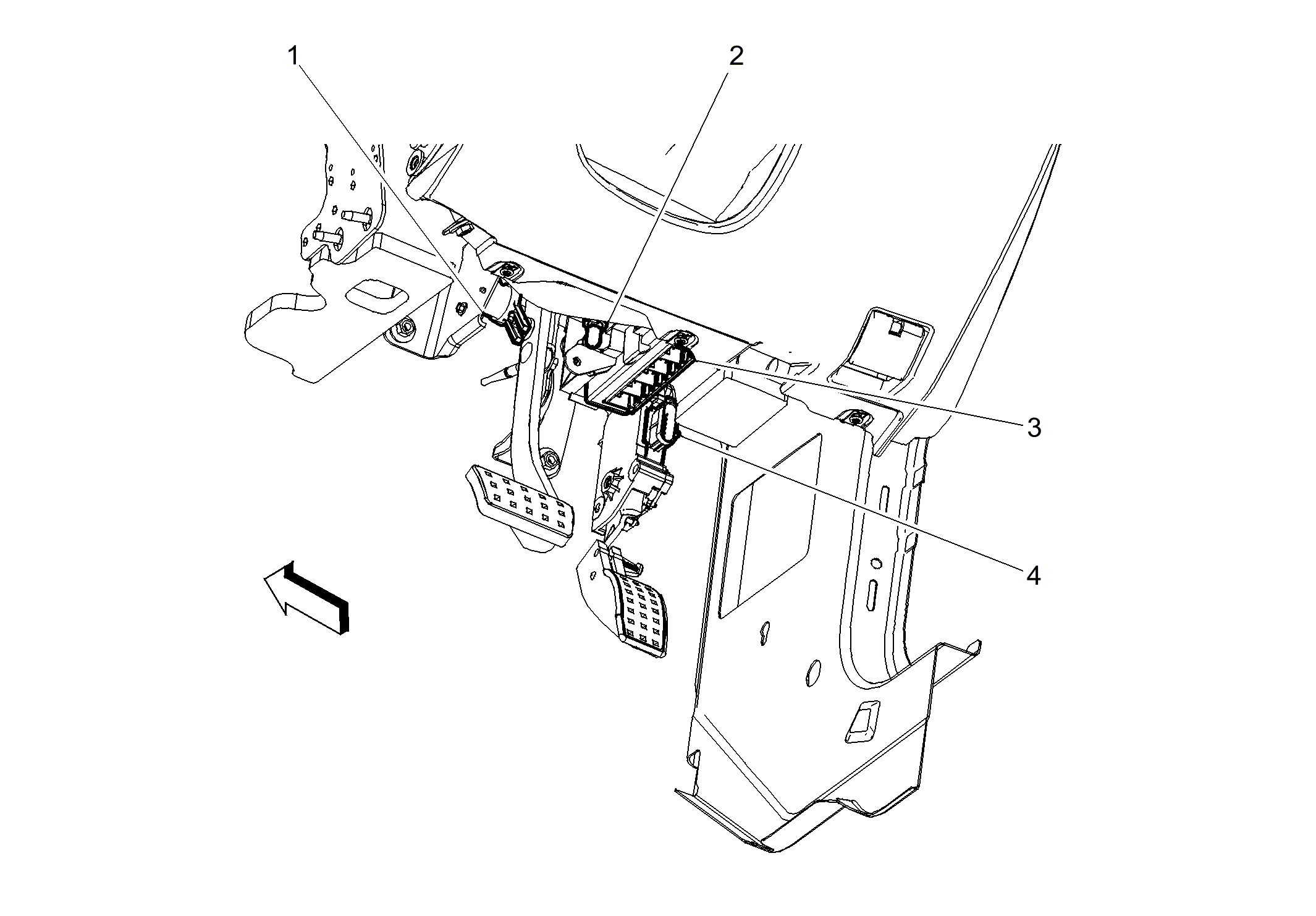 1
2
3
4