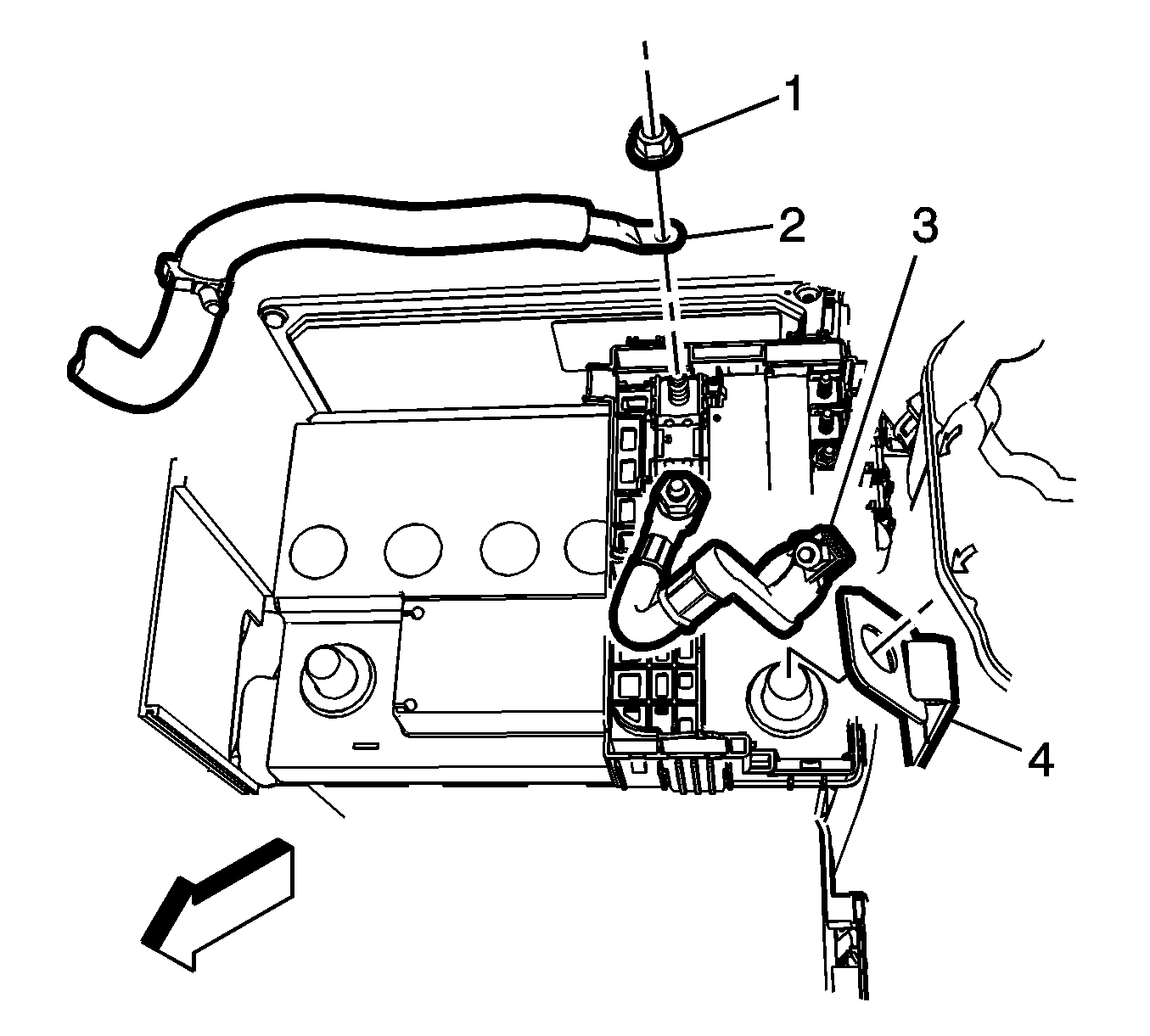 1
2
3
4