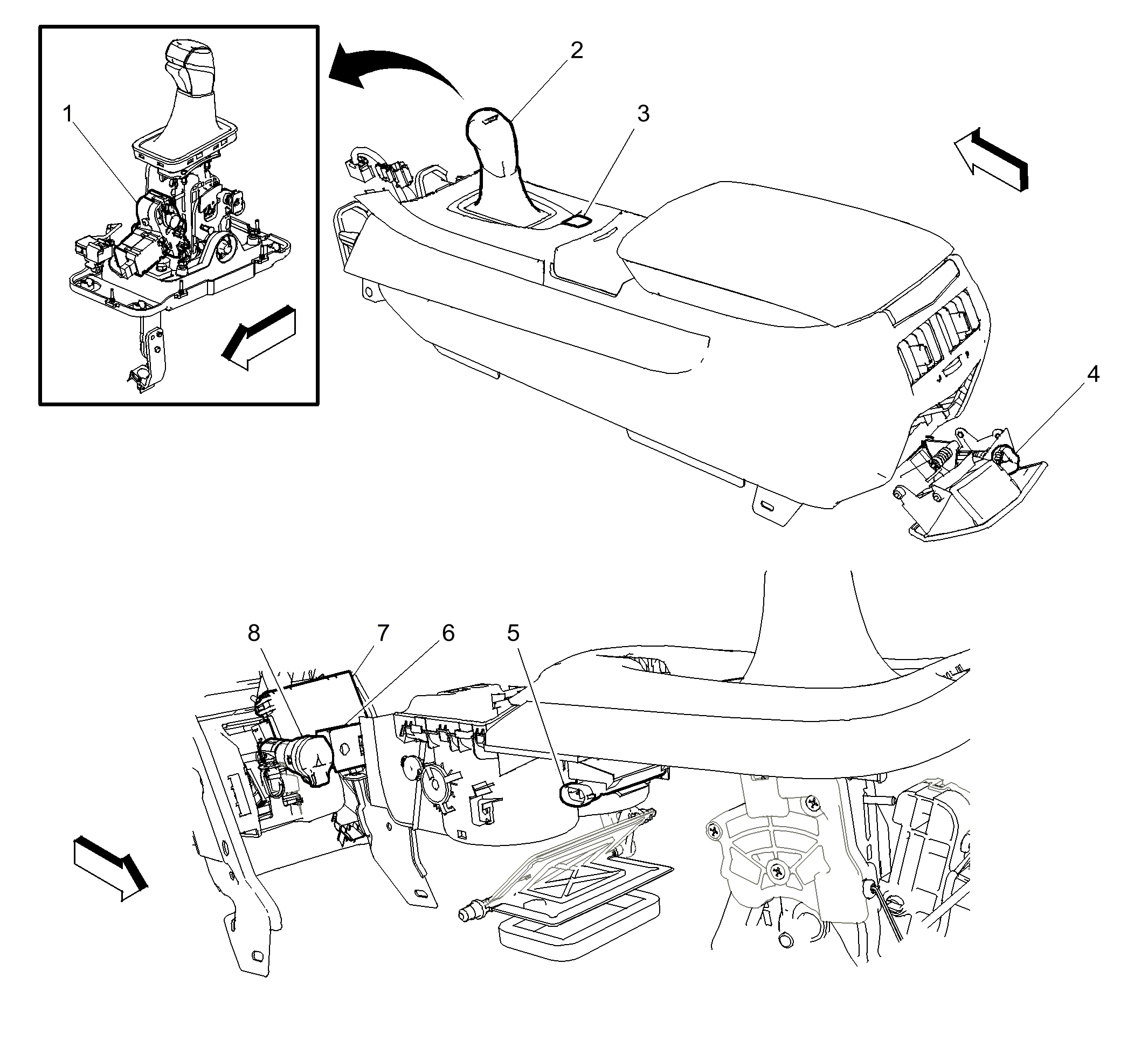 1
2
3
4
8
7
6
5