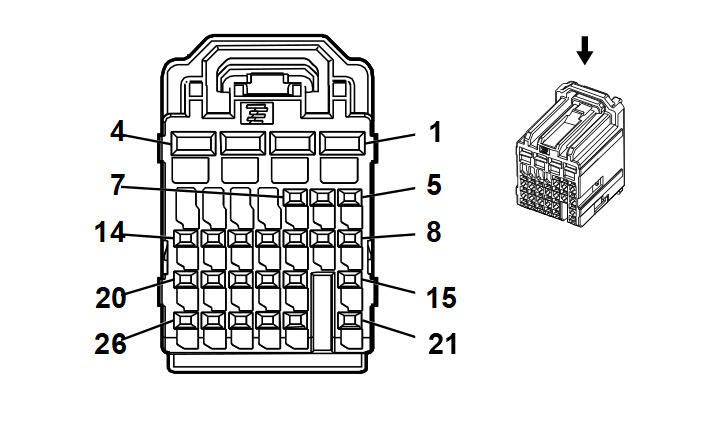 4
1
7
5
14
8
20
15
26
21