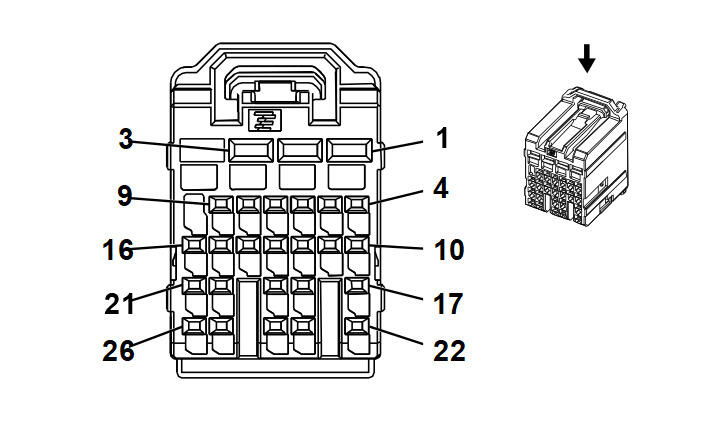 3
1
9
4
16
10
21
17
26
22