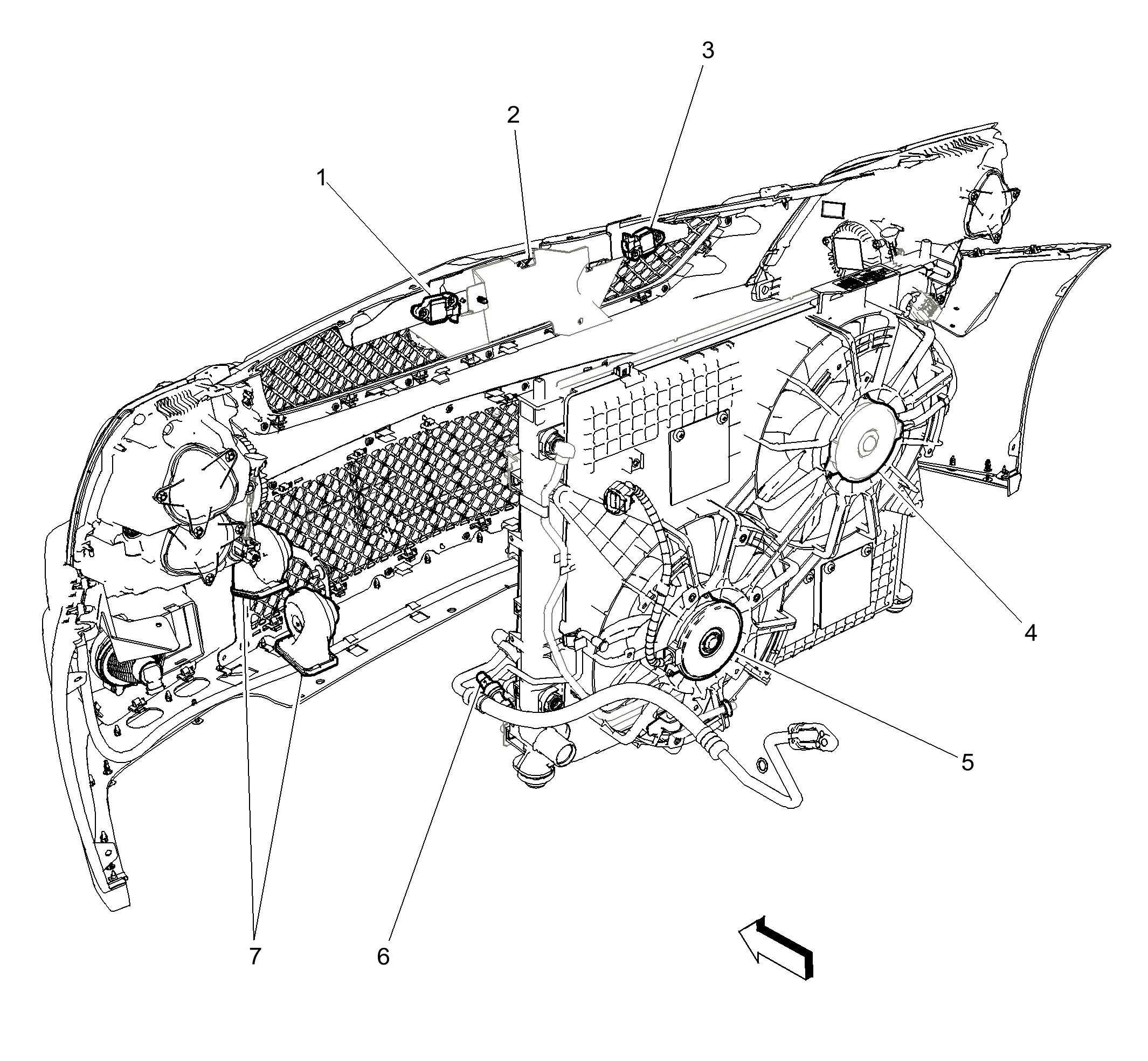 3
2
1
4
5
7
6