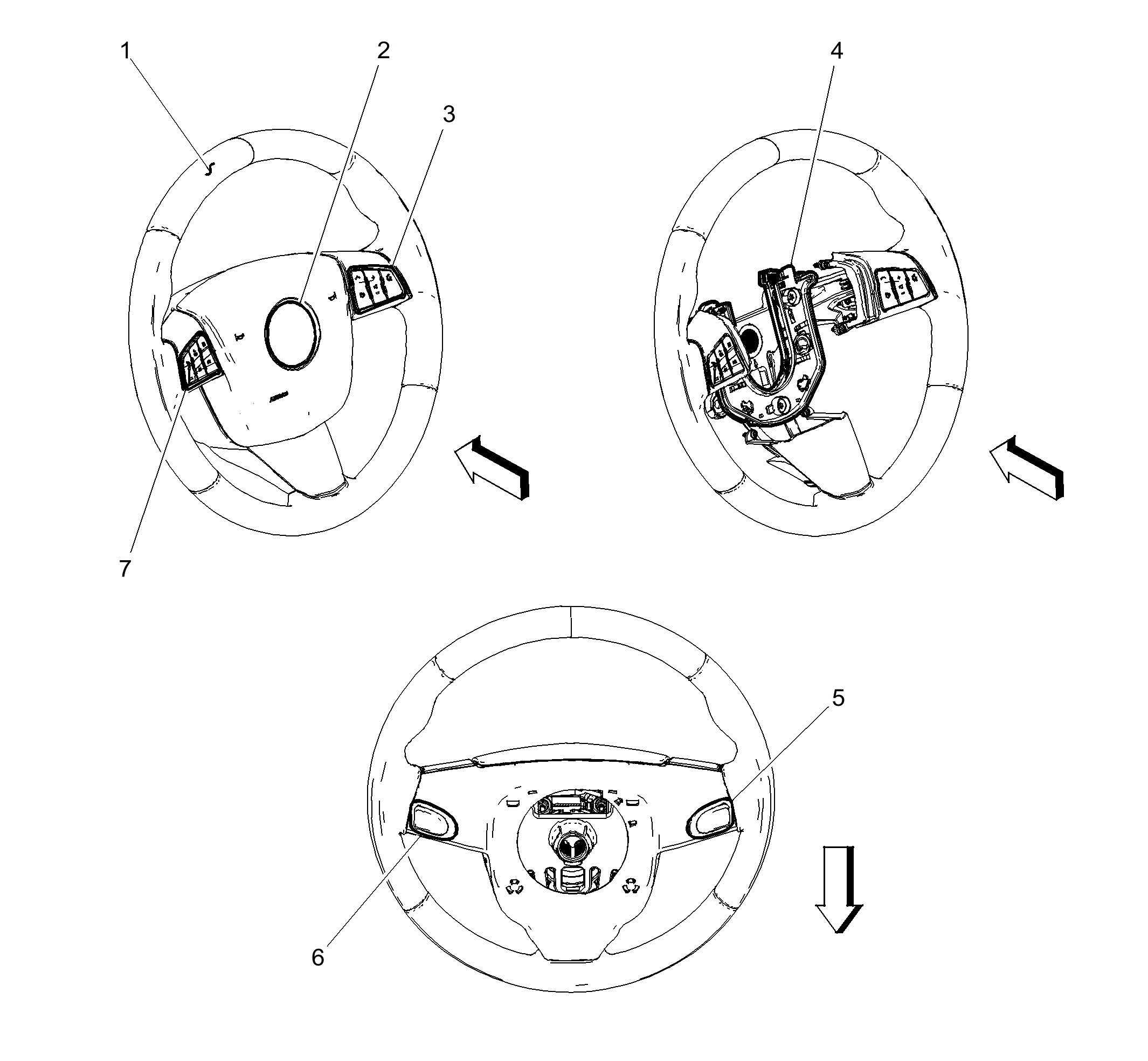 1
2
3
4
7
5
6