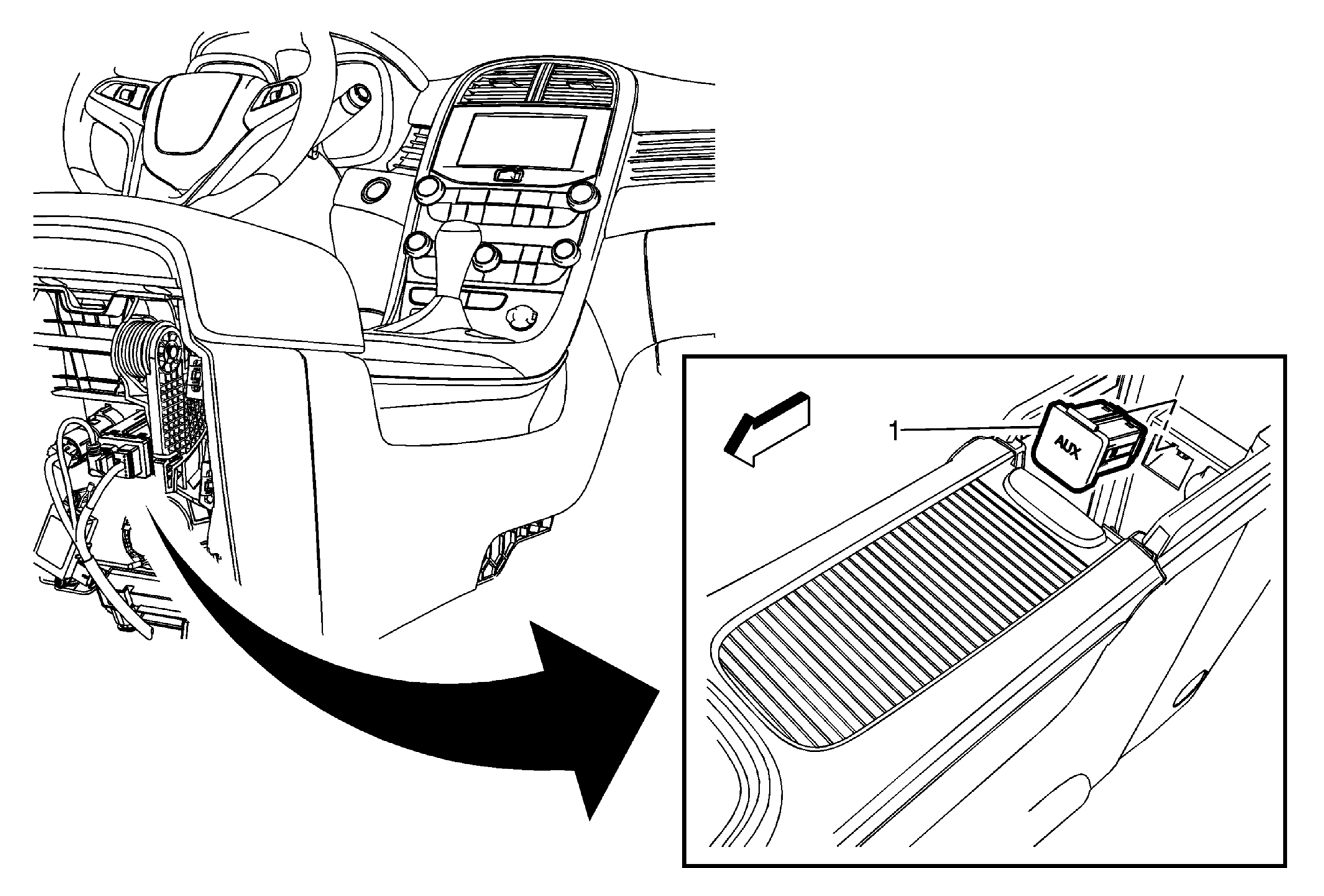 1
AUX