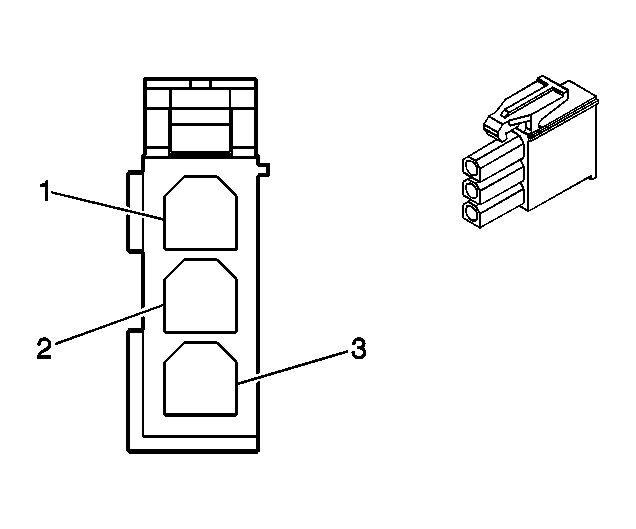 1
2
3