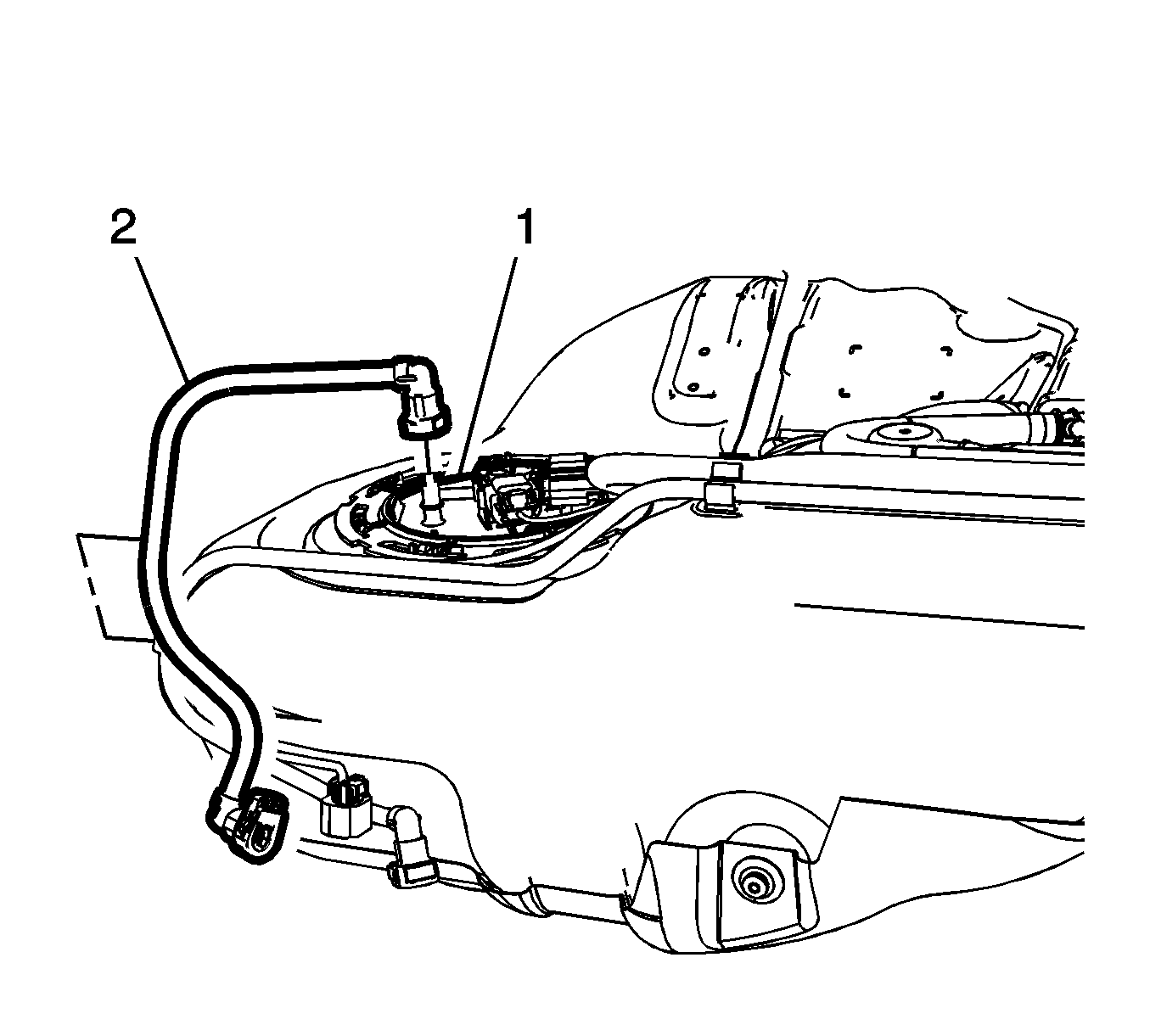 2
1