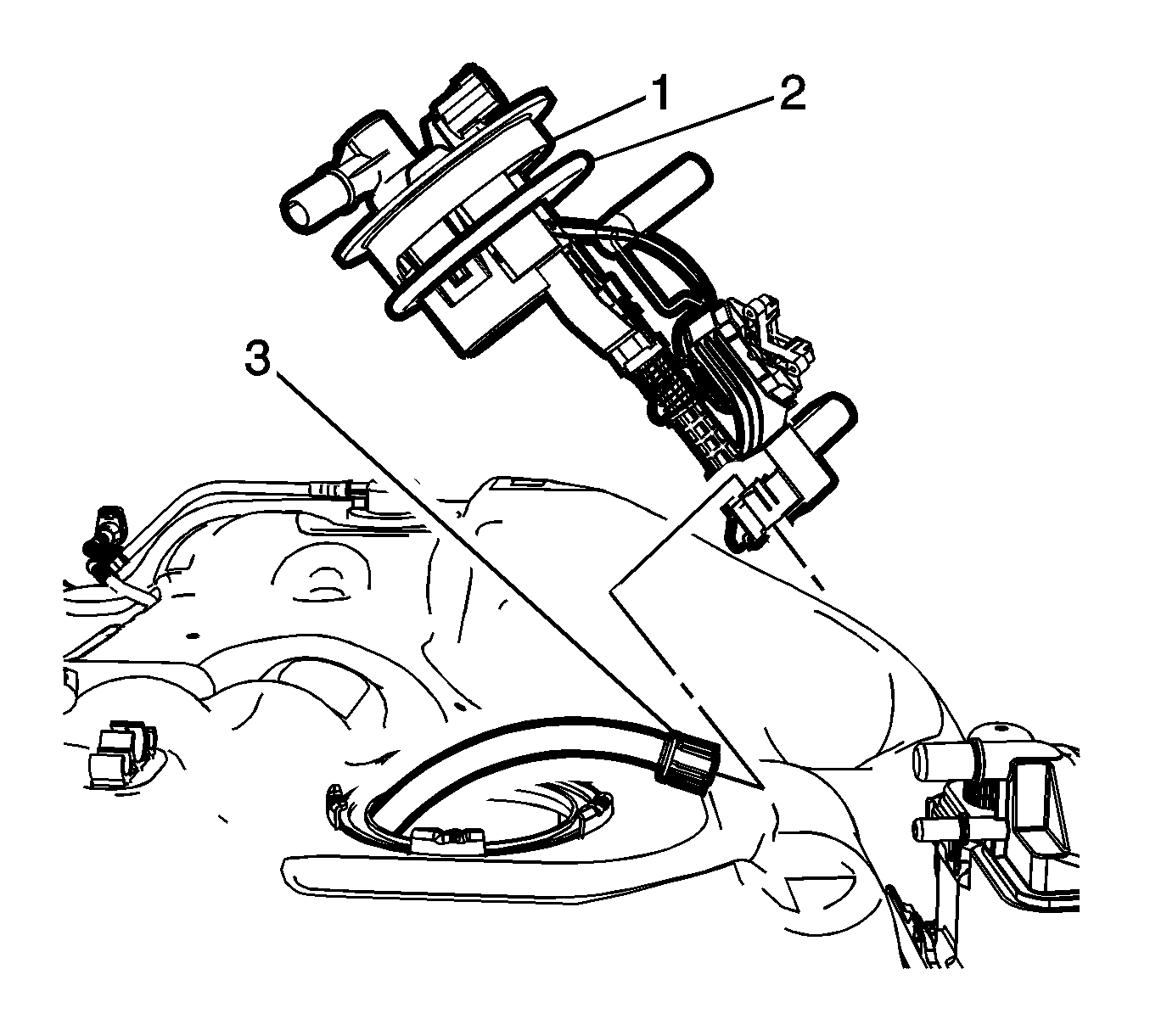 1
2
3