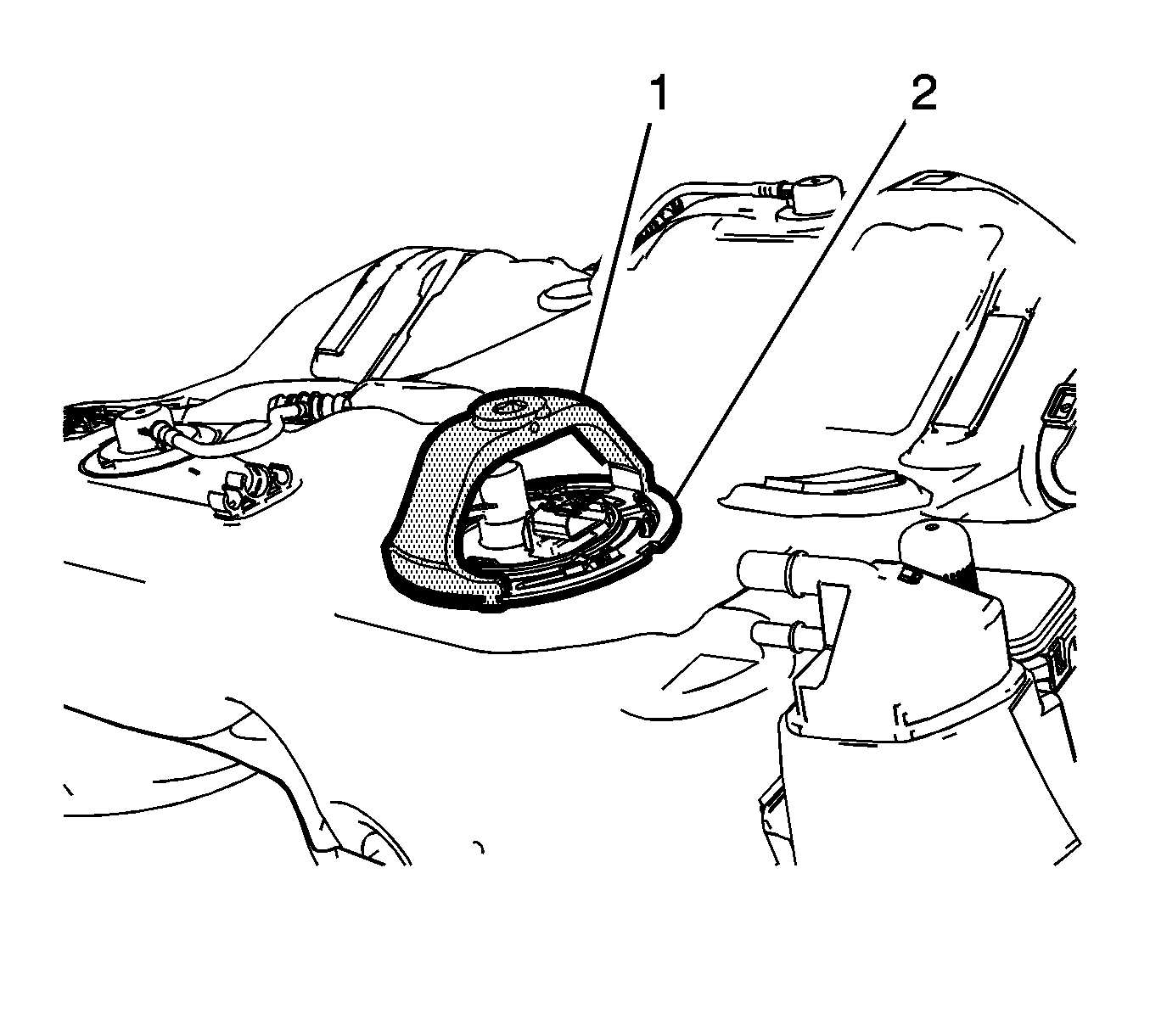 1
2