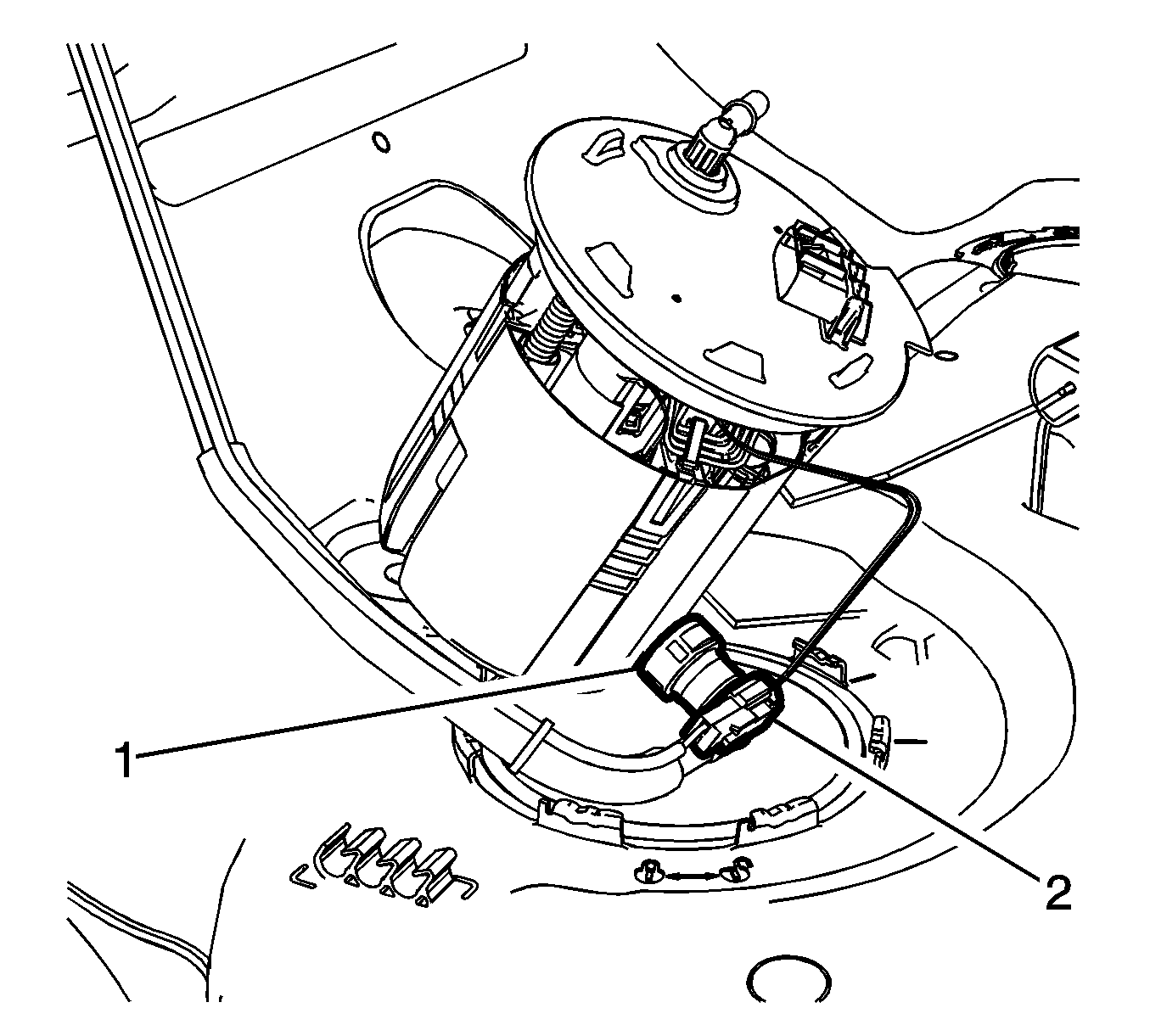 1
2