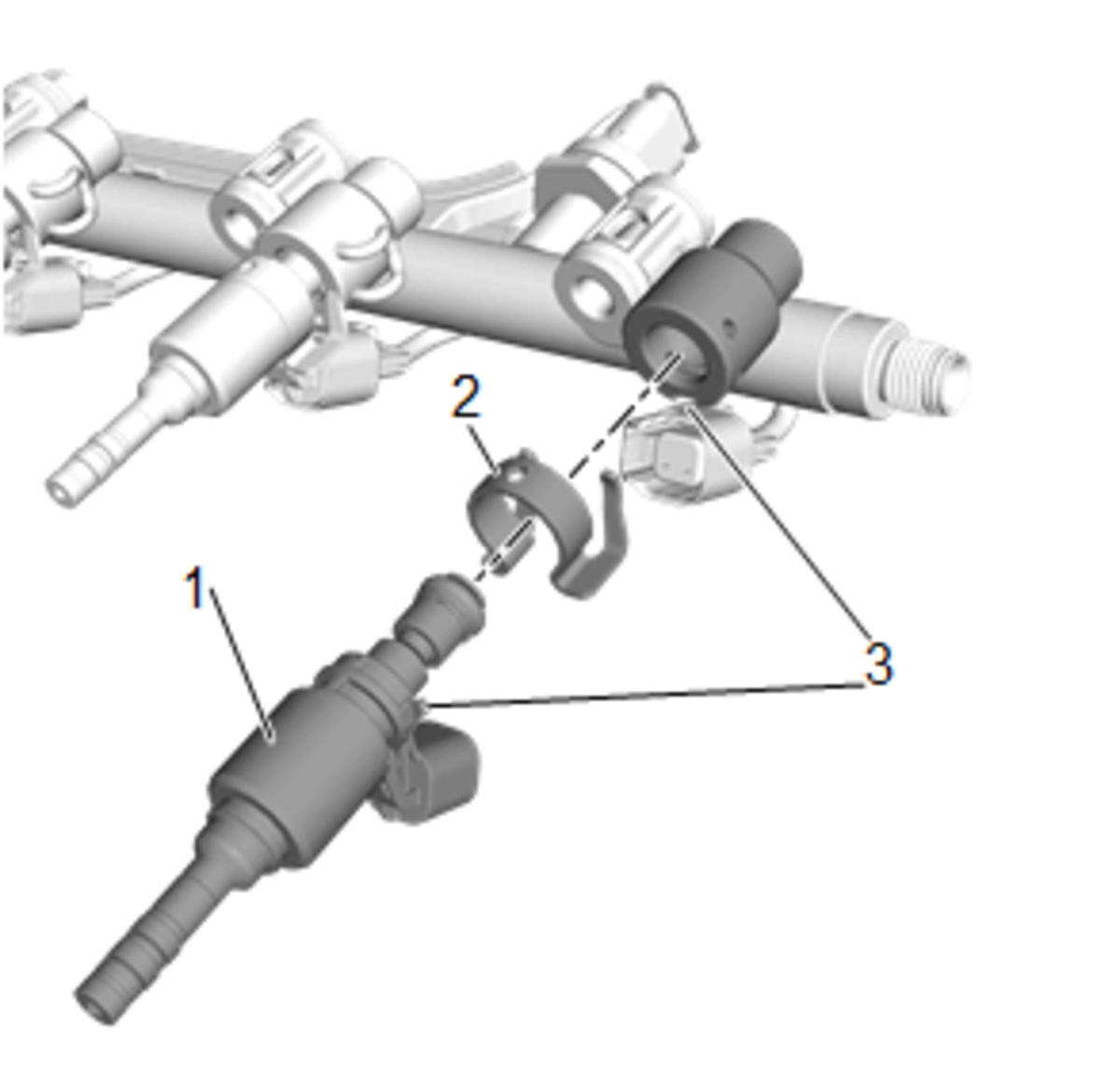 2
1
3