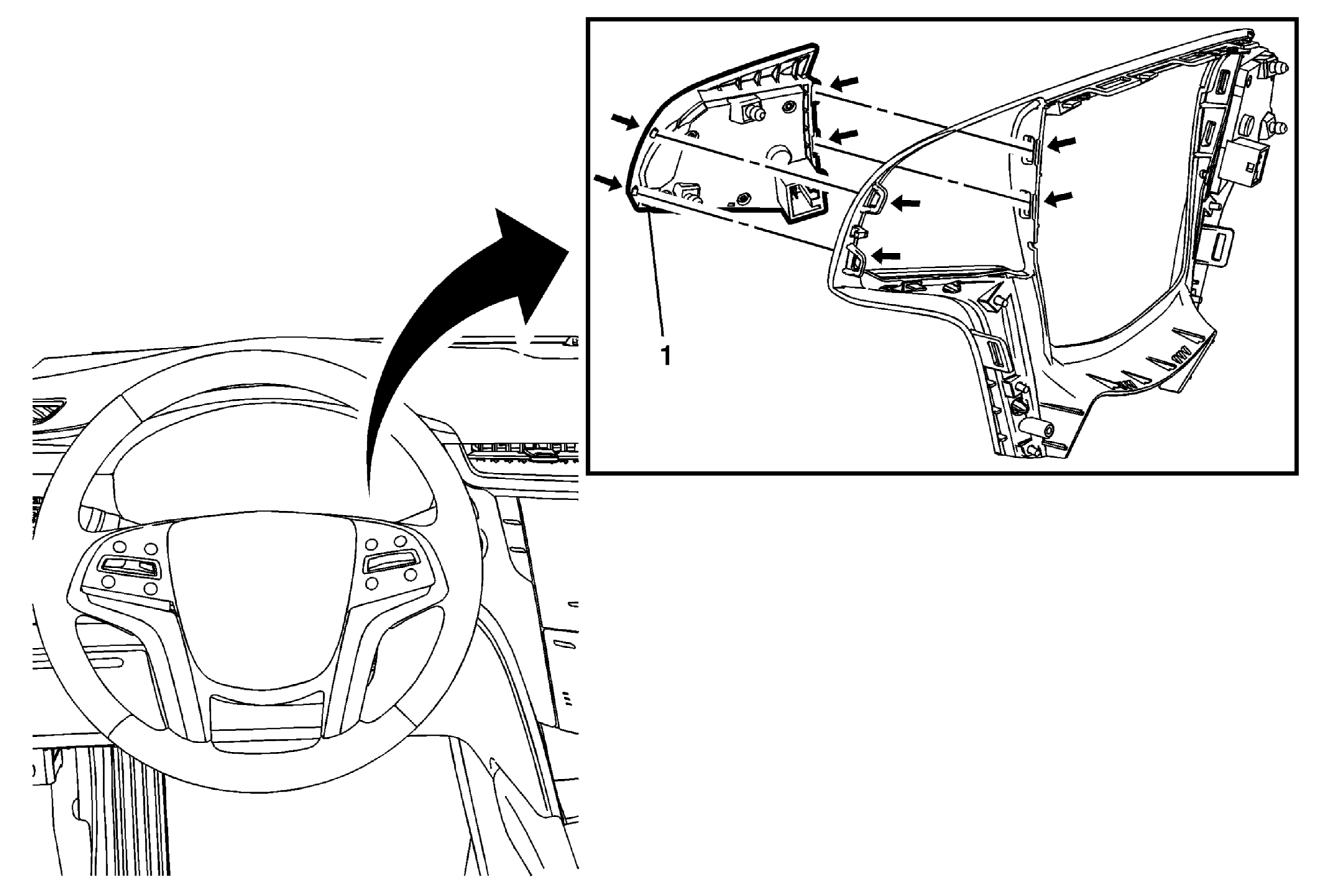 1