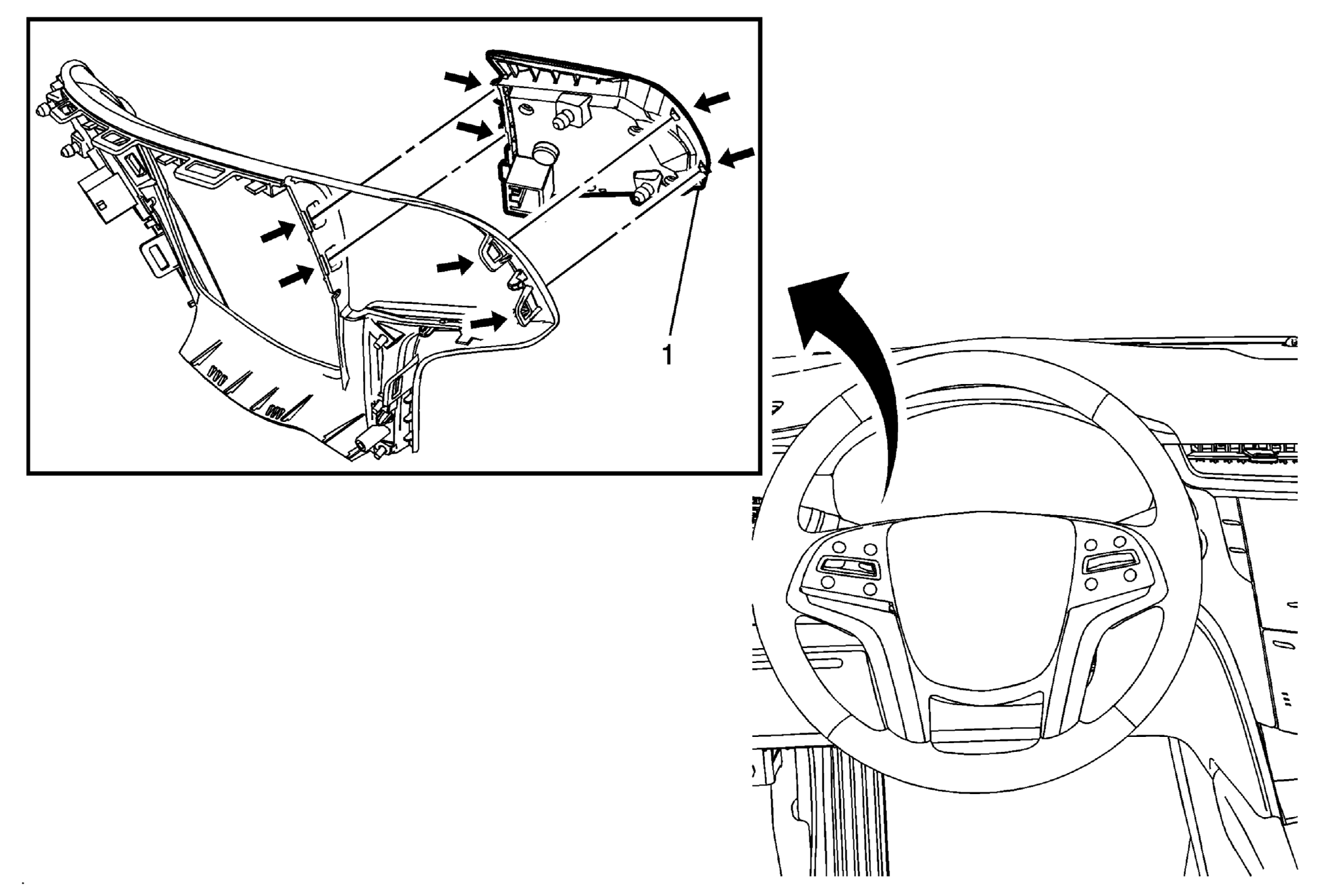 1