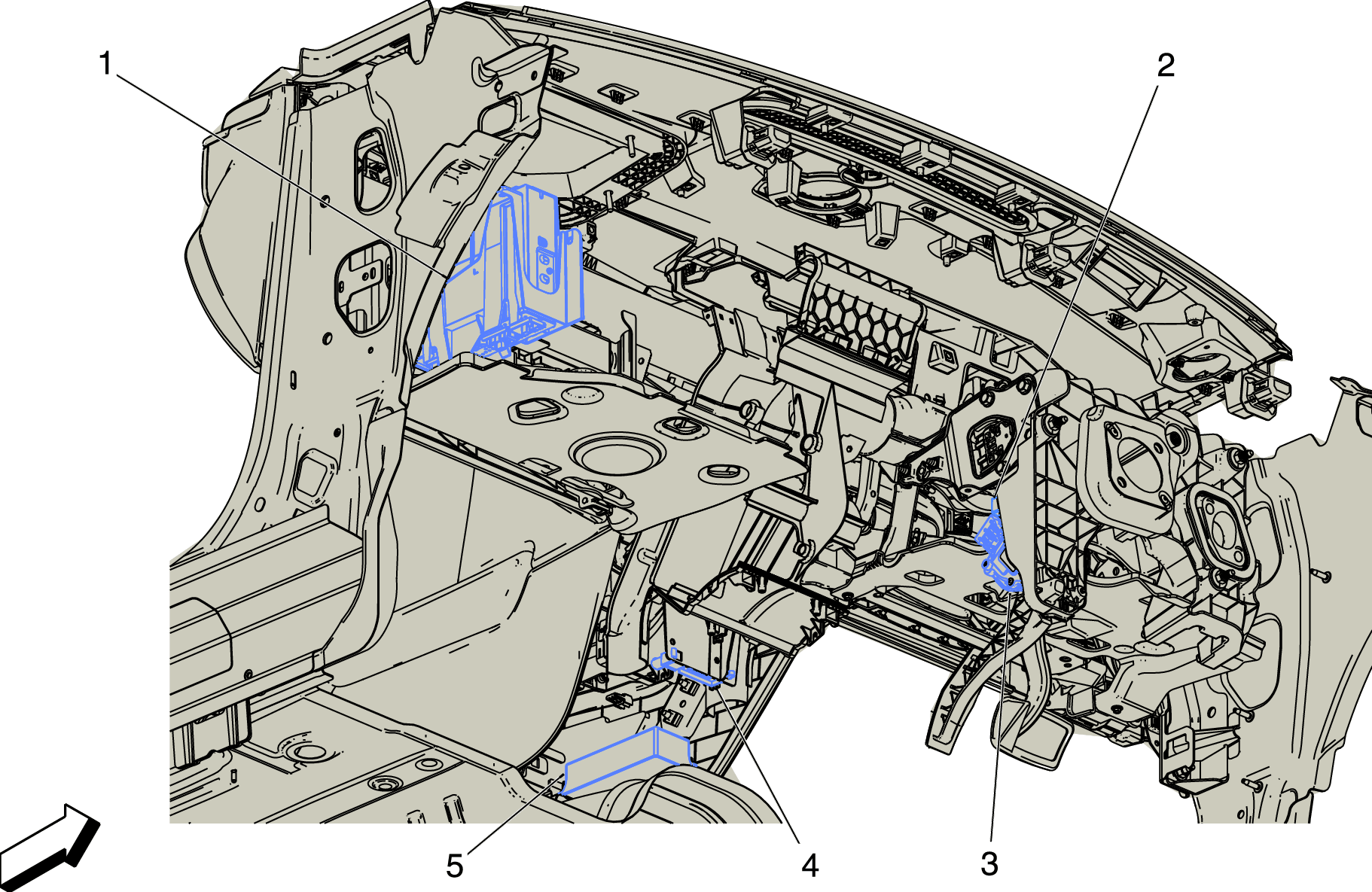 1
2
5
4
3