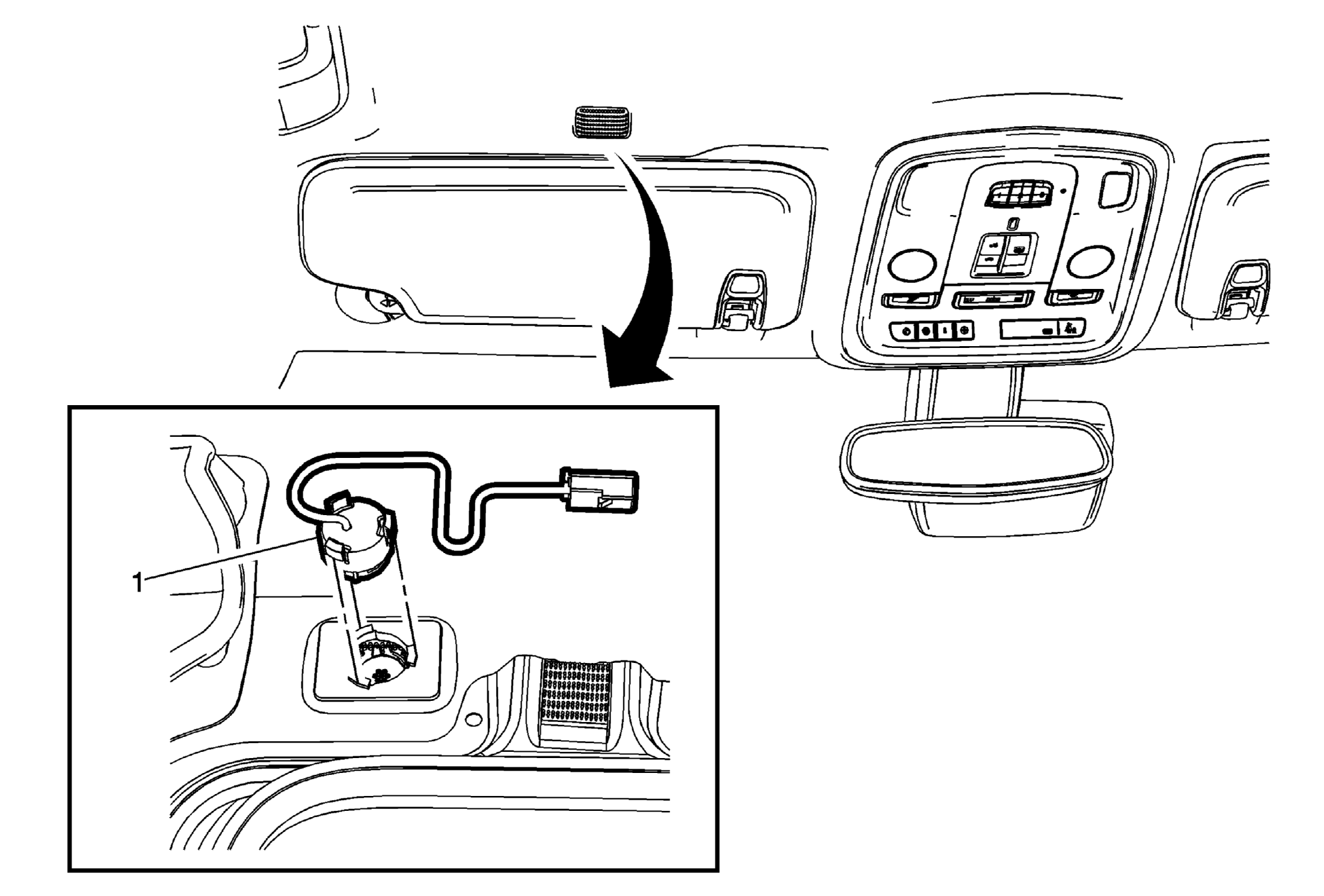 1