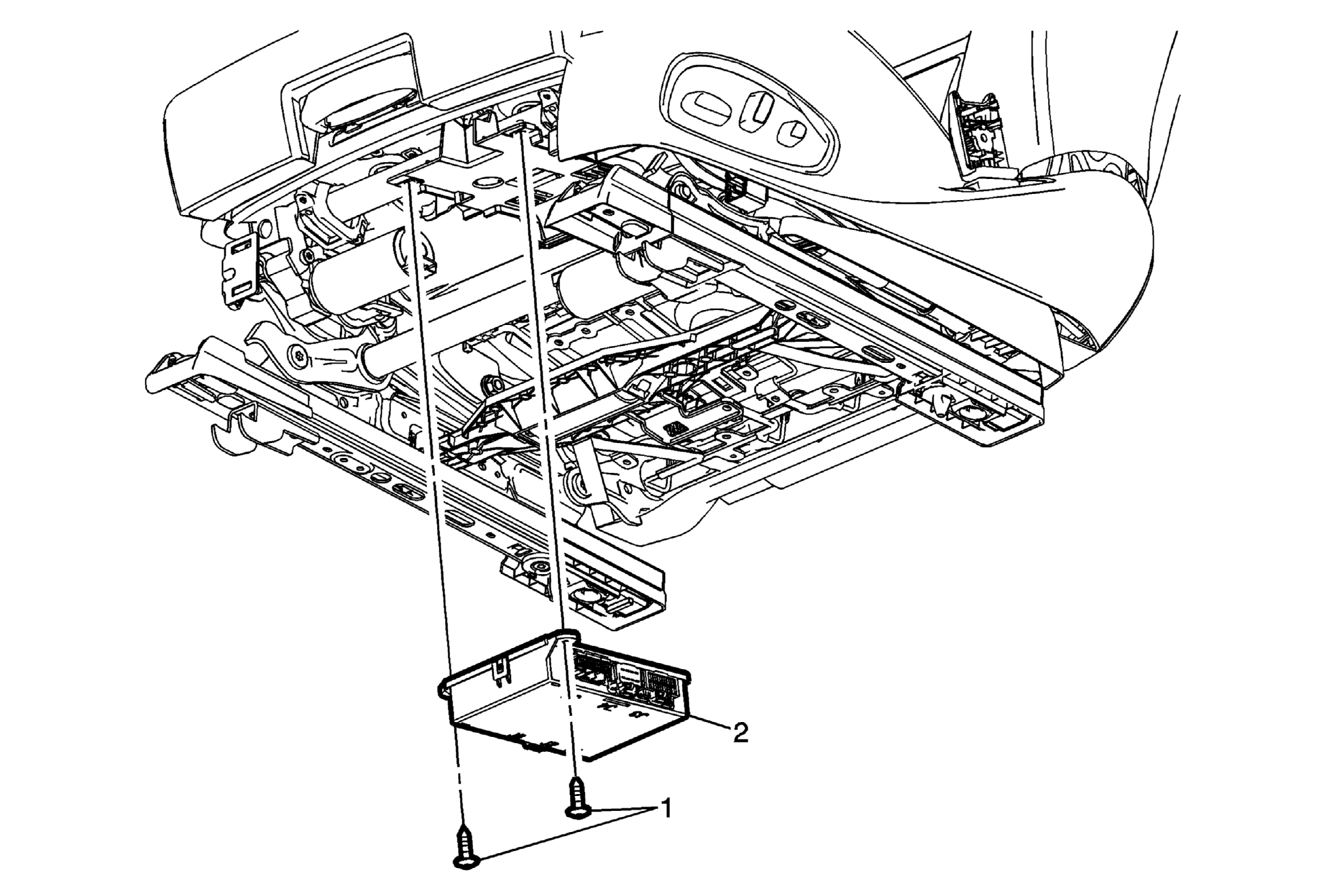 2

1