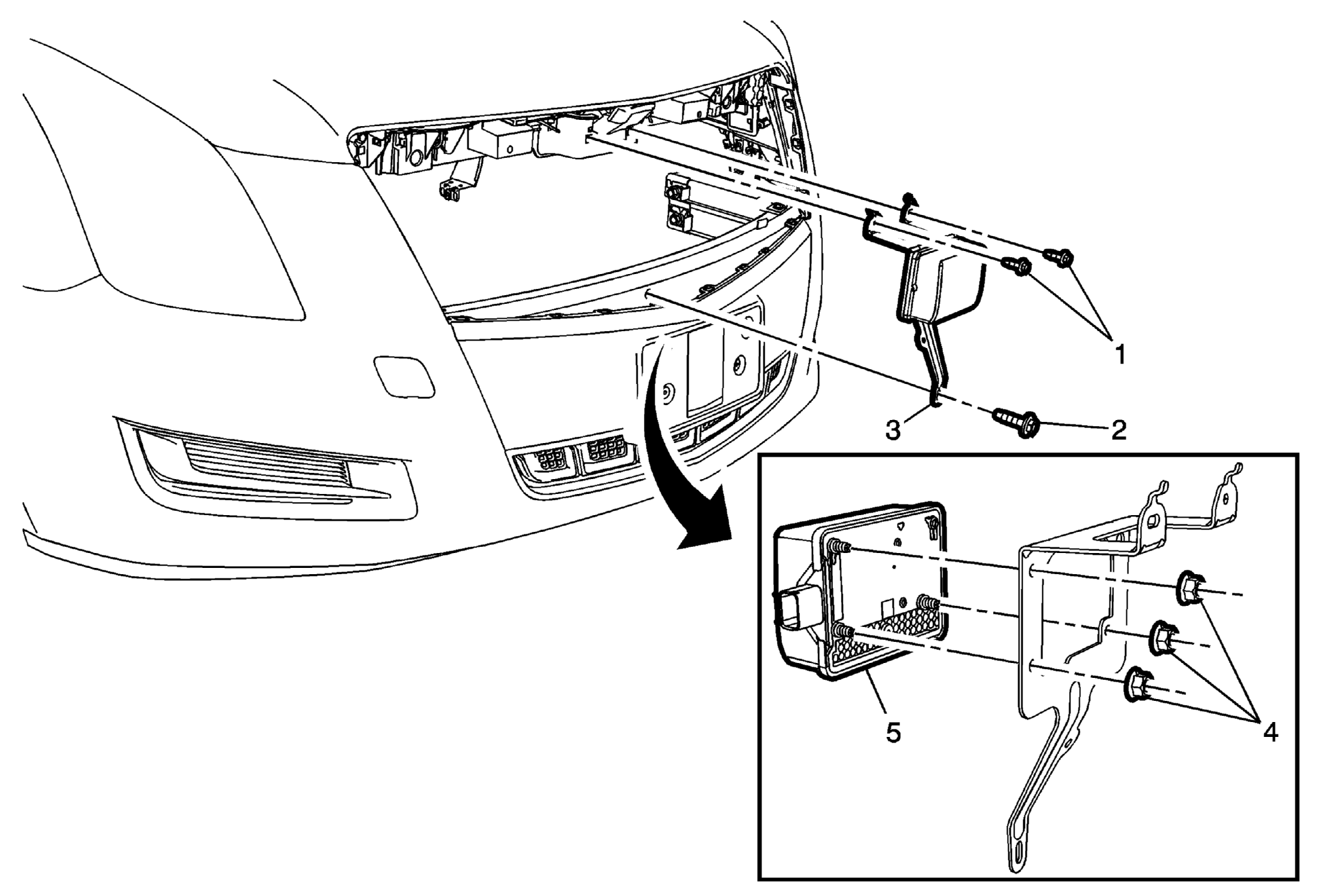 1
3
2
5
4