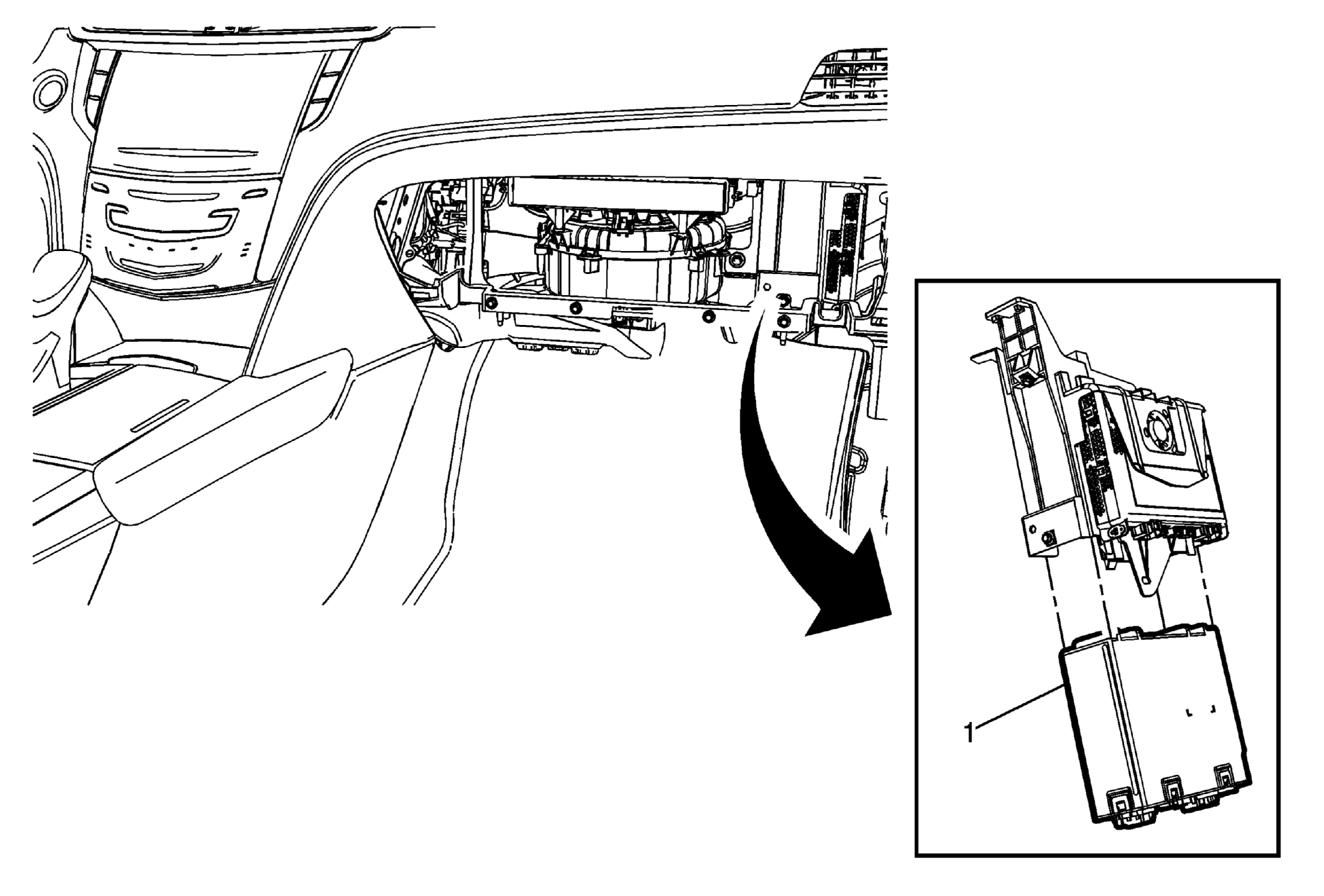 1