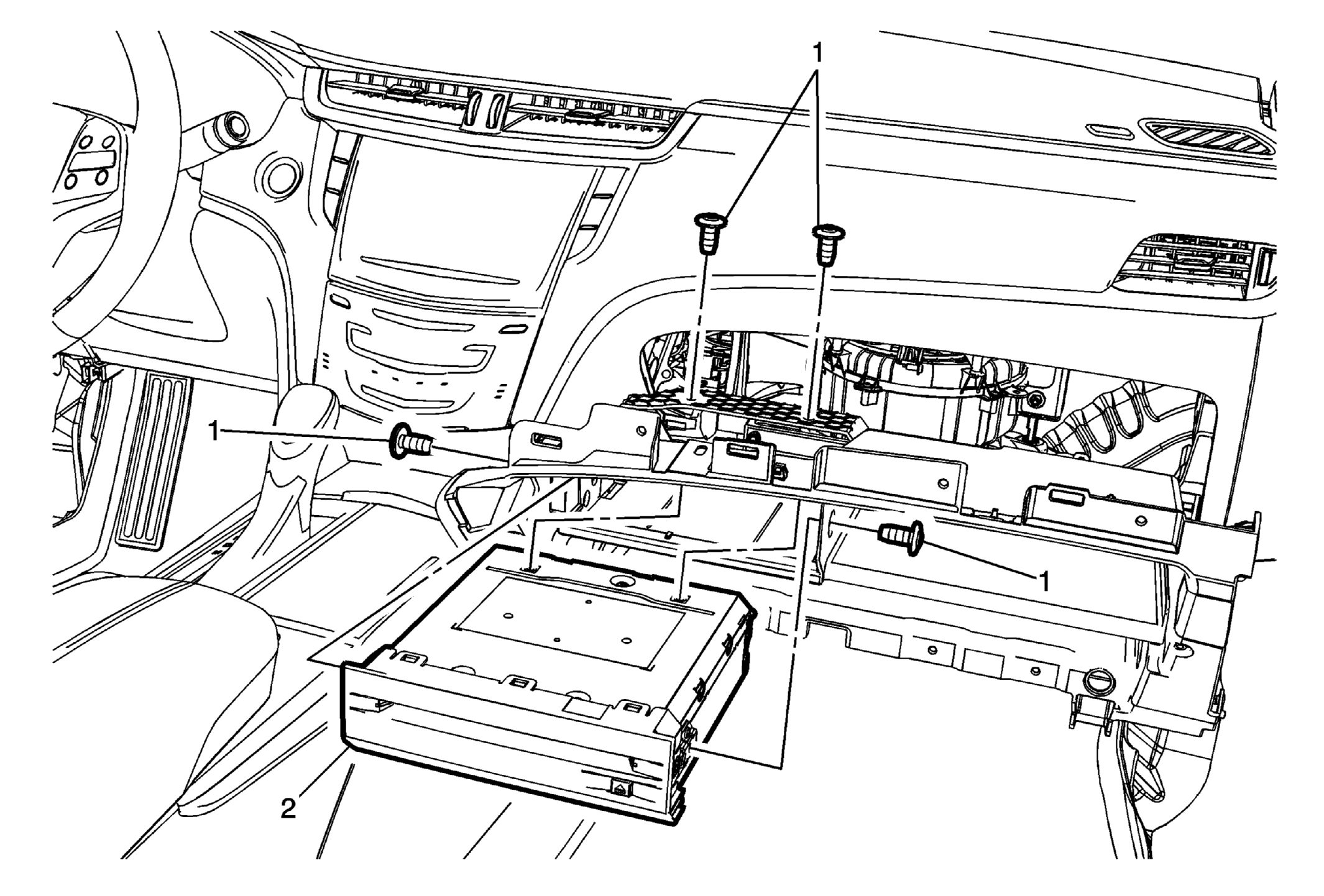 1
1
1
2