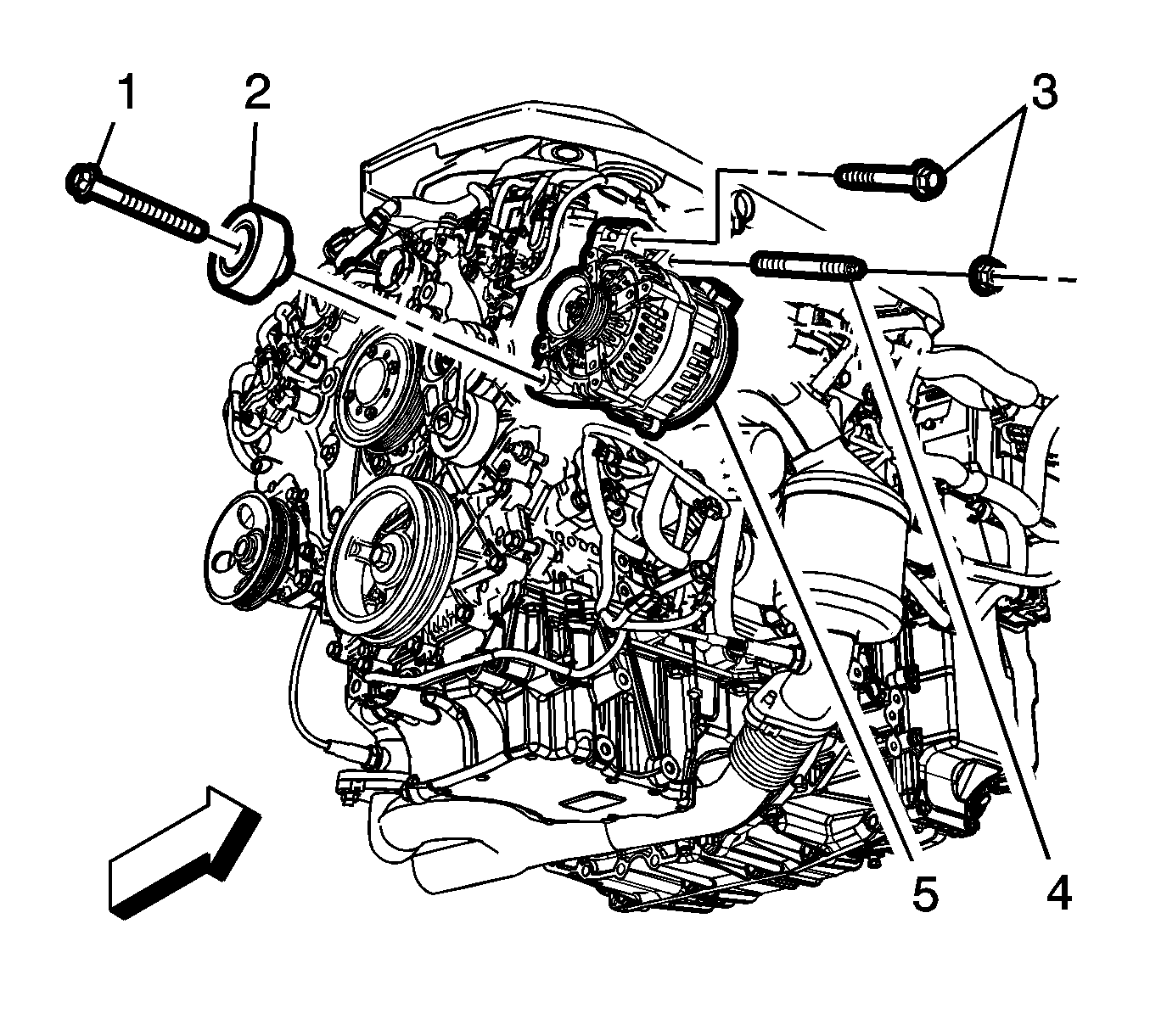 1
2
3
5
4