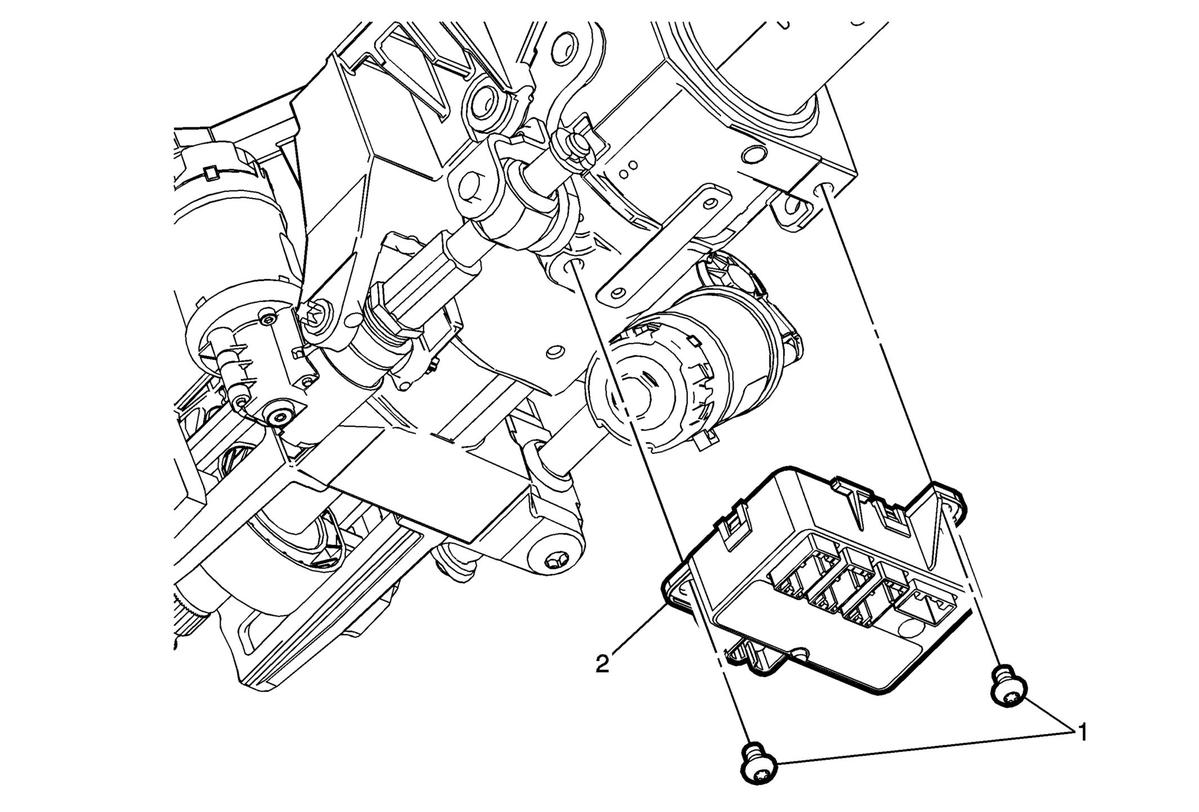 2
1