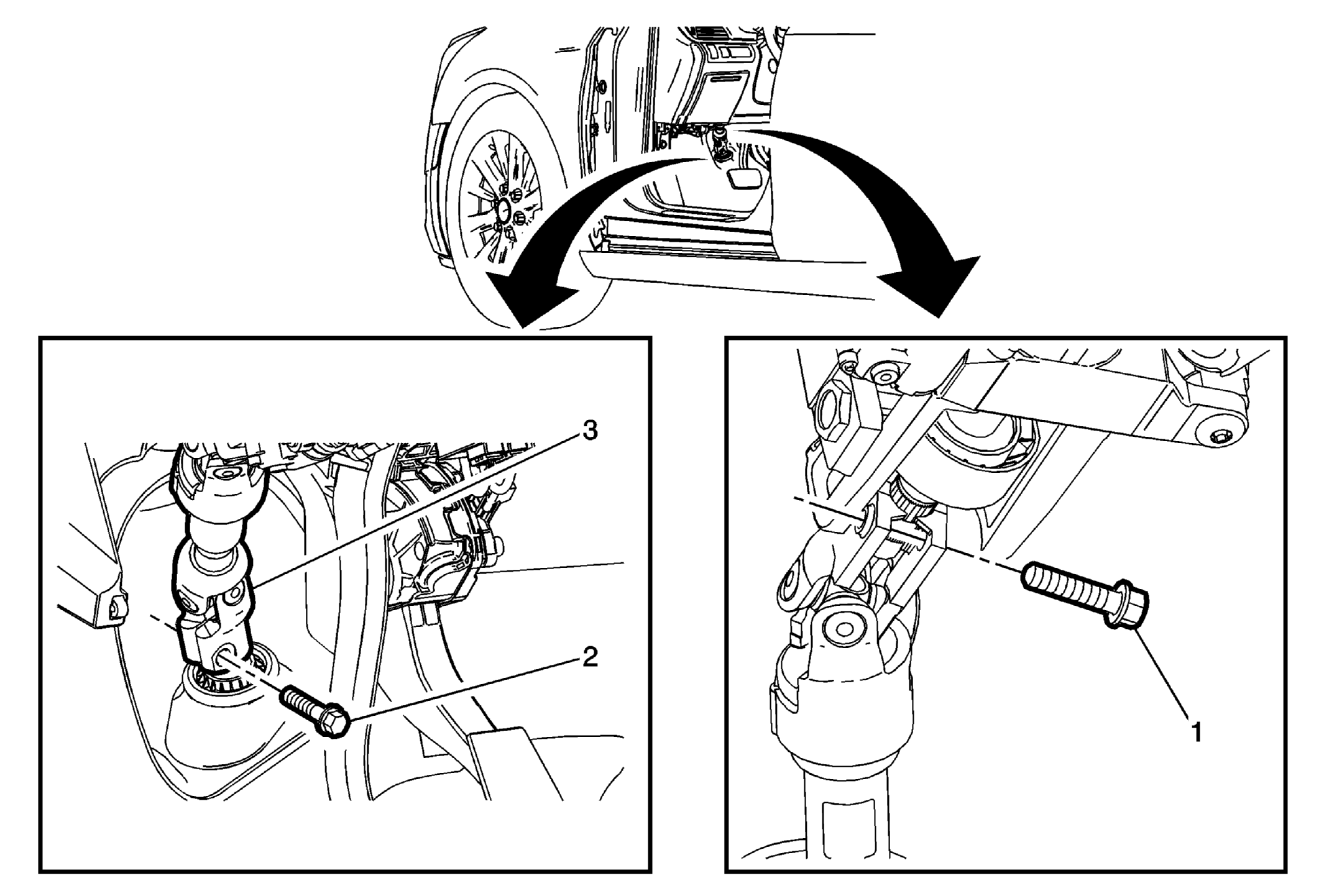 3

2

1