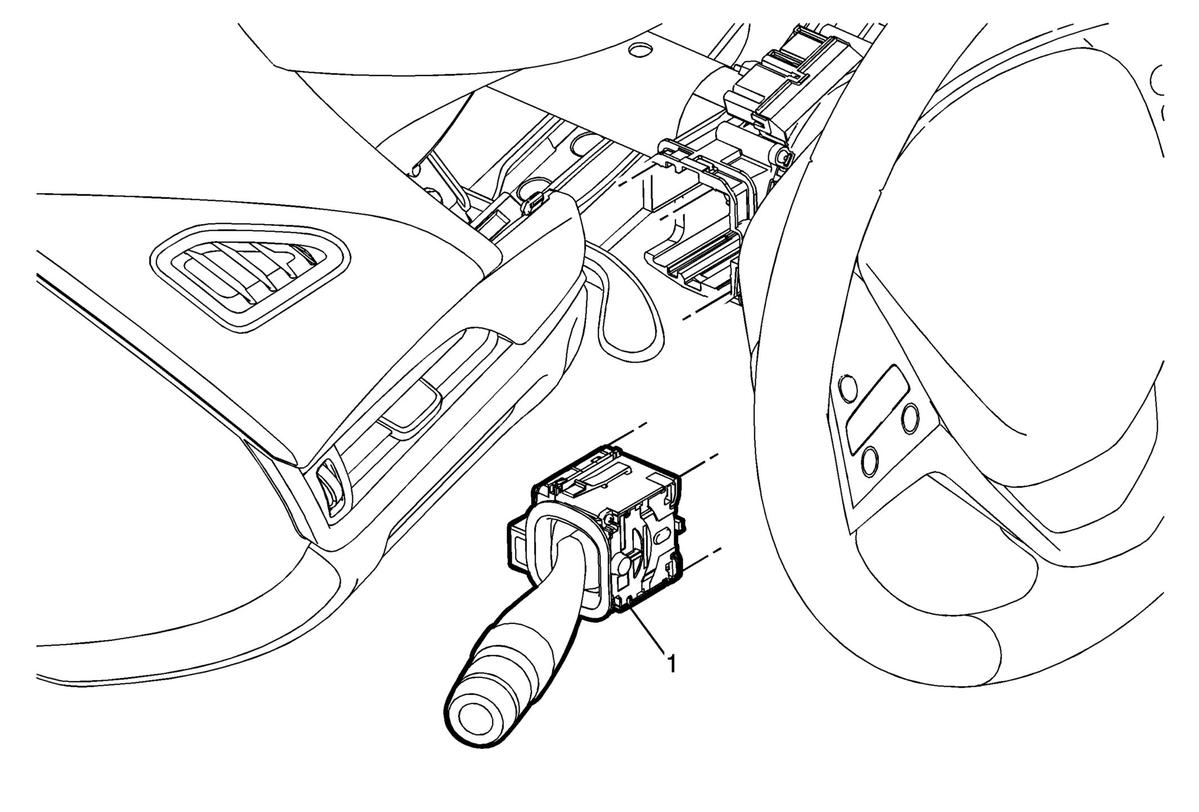 1