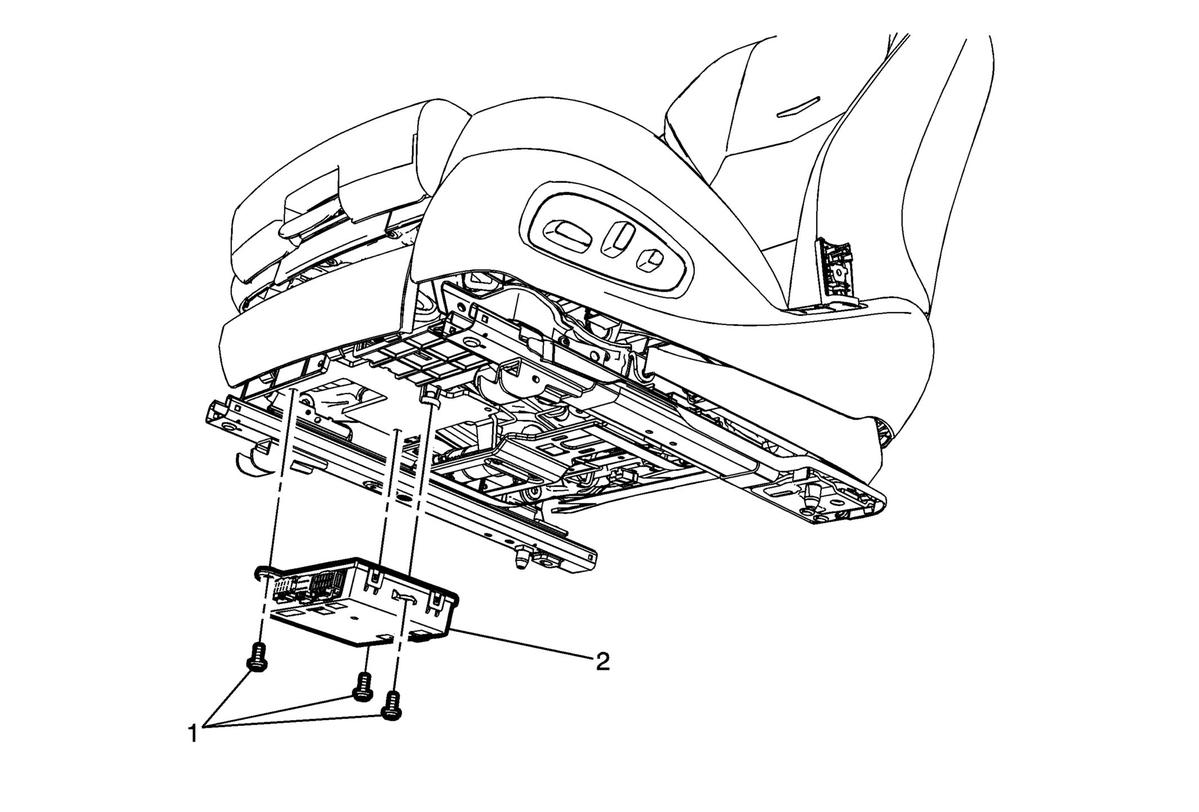 2
1