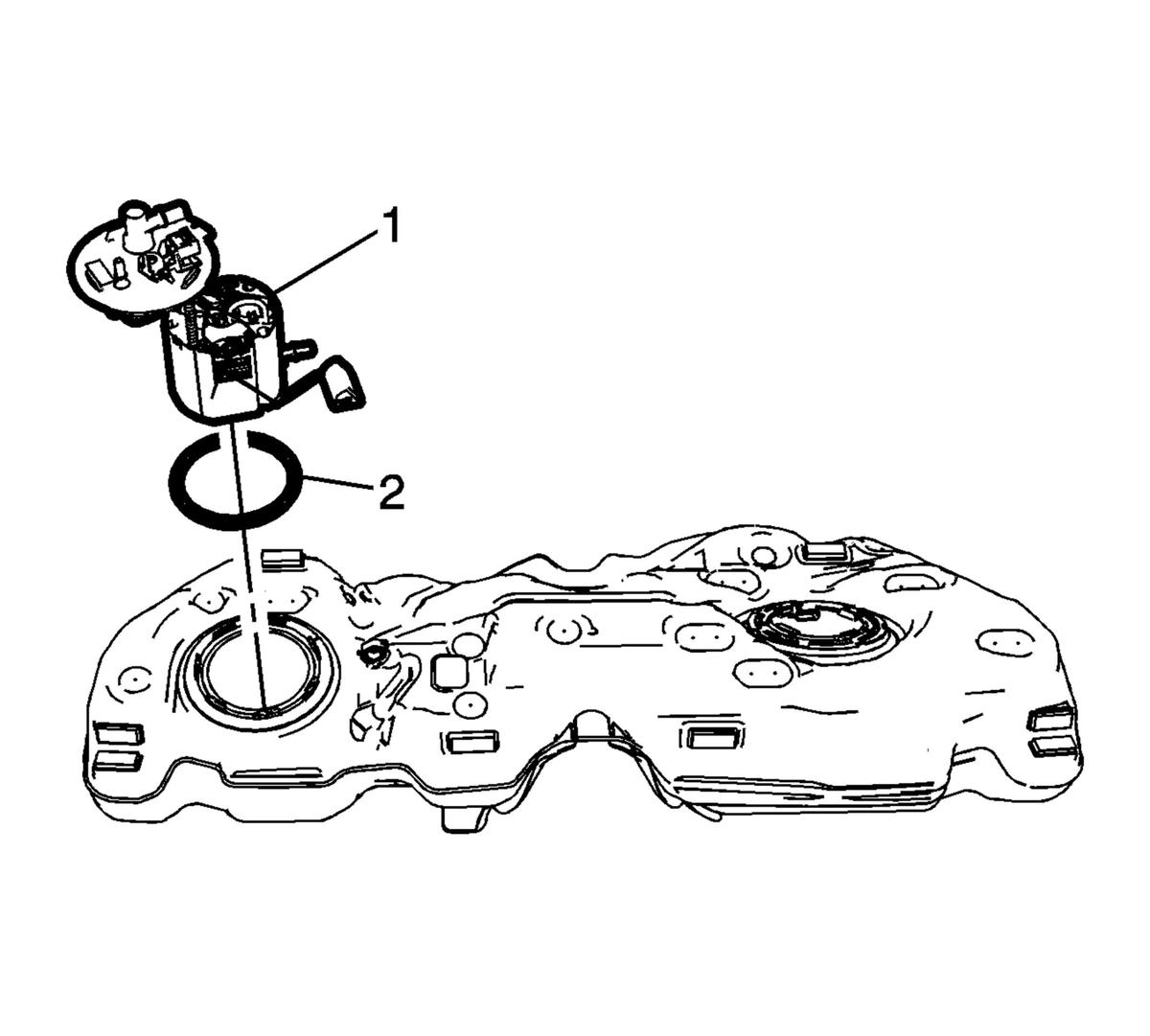 1

2