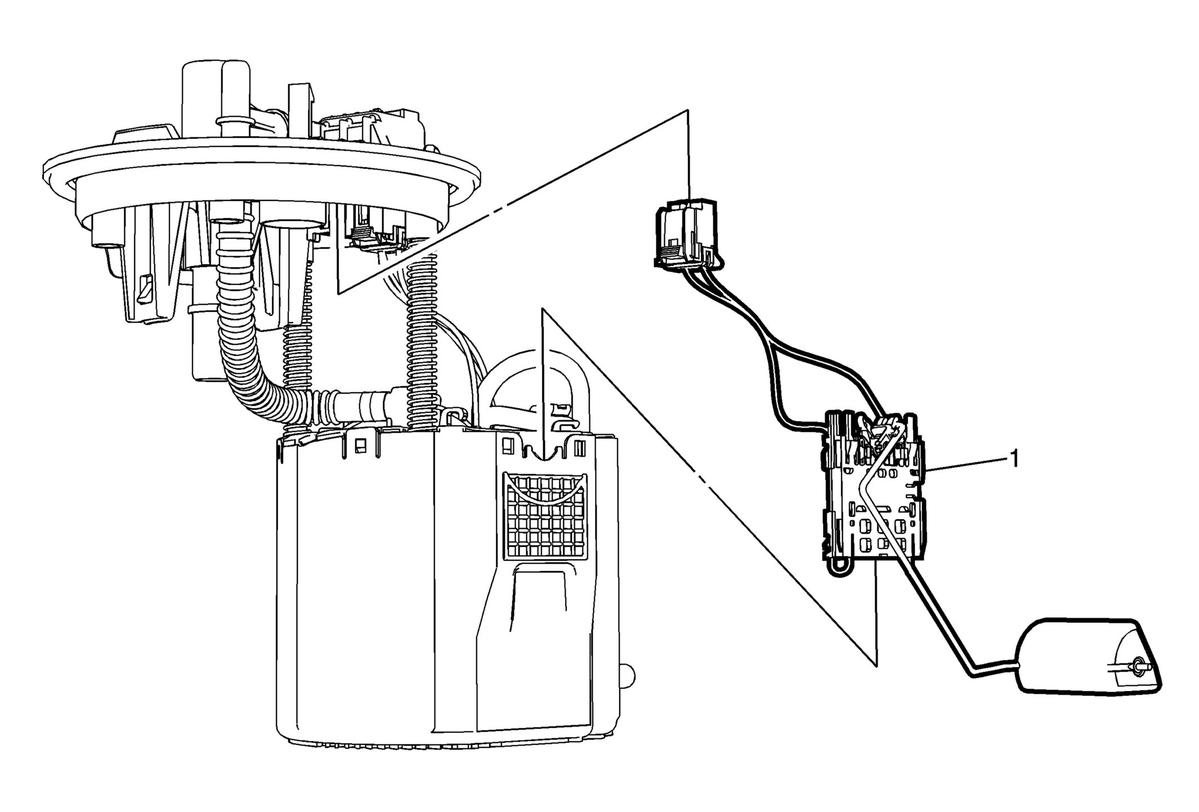 1