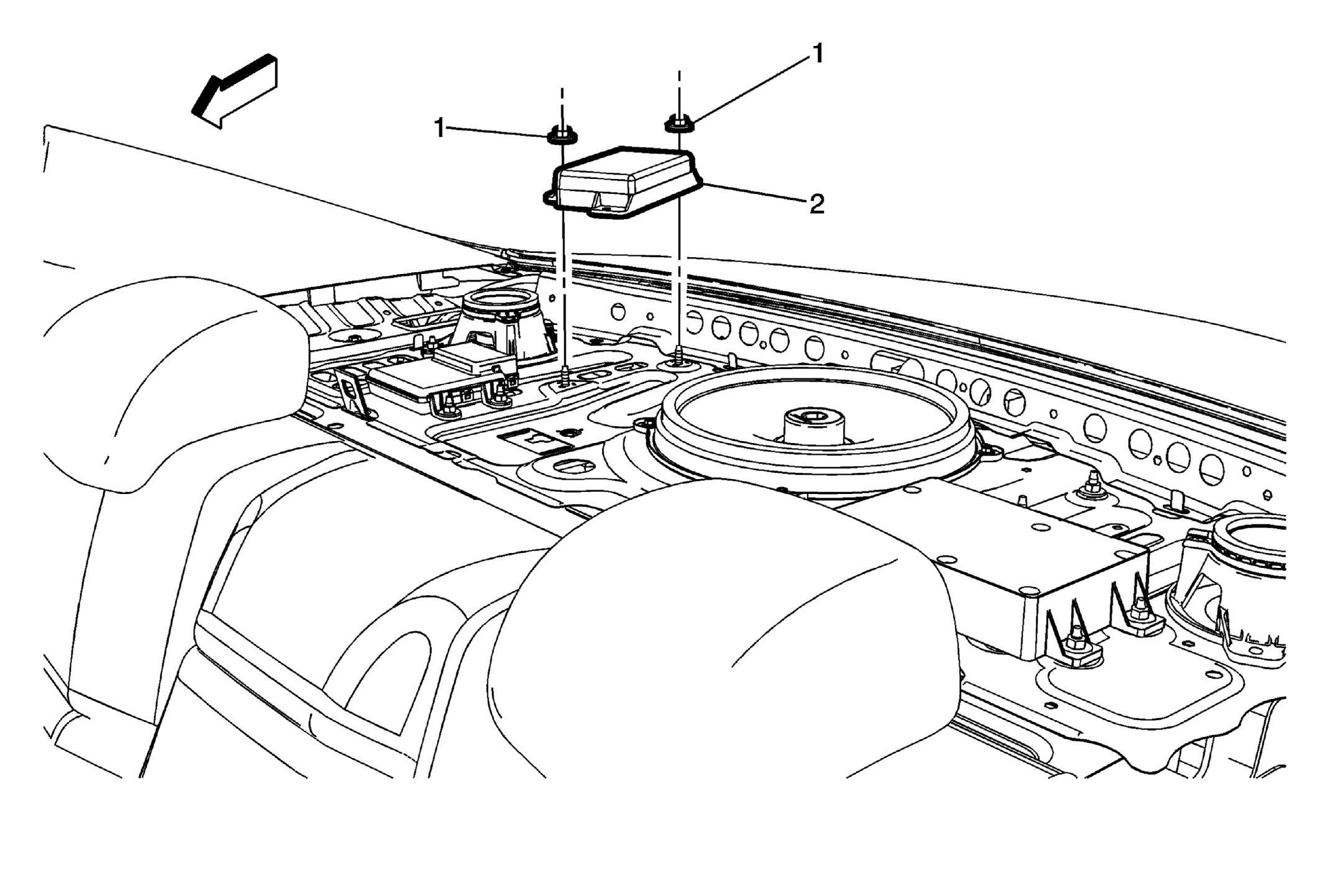 1
1
2